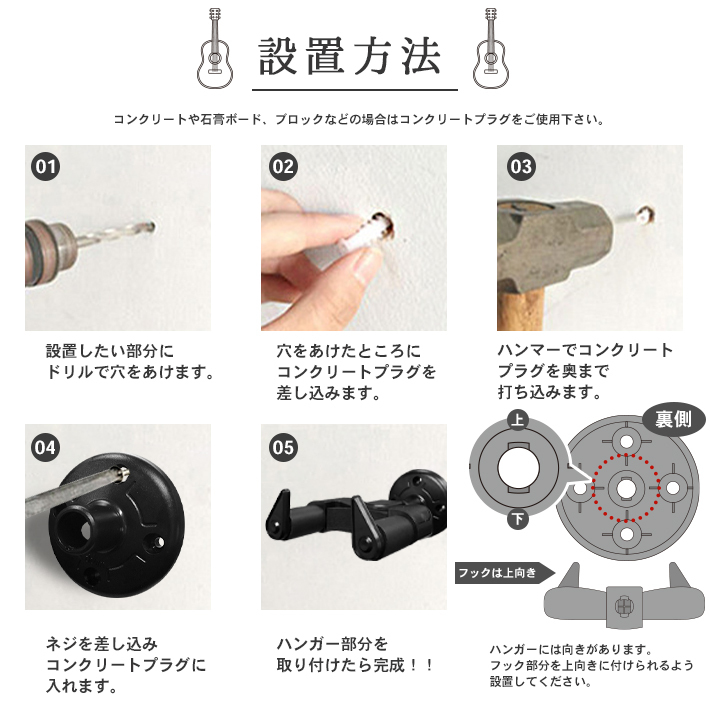 設置方法

コンクリートや石膏ボード、ブロックなどの場合はコンクリートプラグをご使用下さい。

01

設置したい部分に
ドリルで穴をあけます。

02

穴をあけたところに
コンクリートプラグを
差し込みます。

03

ハンマーでコンクリート
プラグを奥まで
打ち込みます。

04

ネジを差し込み
コンクリートプラグに
入れます。

05

ハンガー部分を
取り付けたら完成！！

上
下
裏側

フックは上向き

ハンガーには向きがあります。
フック部分を上向きに付けられるよう
設置してください。