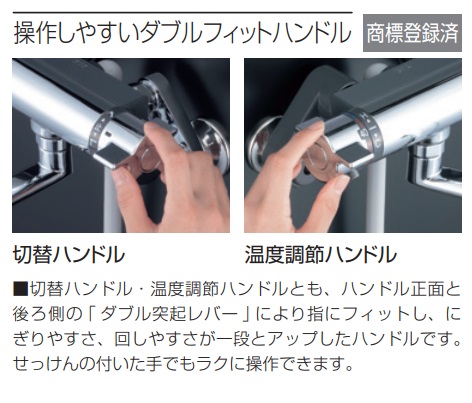 操作しやすいダブルフィットハンドル 商標登録済

切替ハンドル

温度調節ハンドル

■切替ハンドル・温度調節ハンドルとも、ハンドル正面と後ろ側の「ダブル突起レバー」により指にフィットし、にぎりやすさ、回しやすさが一段とアップしたハンドルです。せっけんの付いた手でもラクに操作できます。