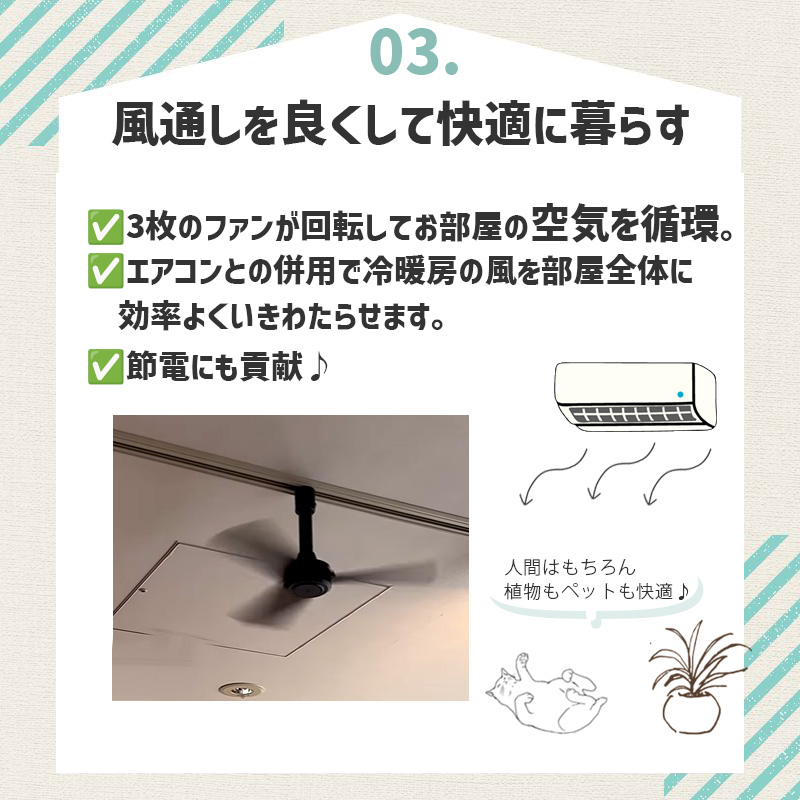 03.

風通しを良くして快適に暮らす

✅3枚のファンが回転してお部屋の空気を循環。
✅エアコンとの併用で冷暖房の風を部屋全体に効率よくいきわたらせます。
✅節電にも貢献♪

人間はもちろん
植物もペットも快適♪