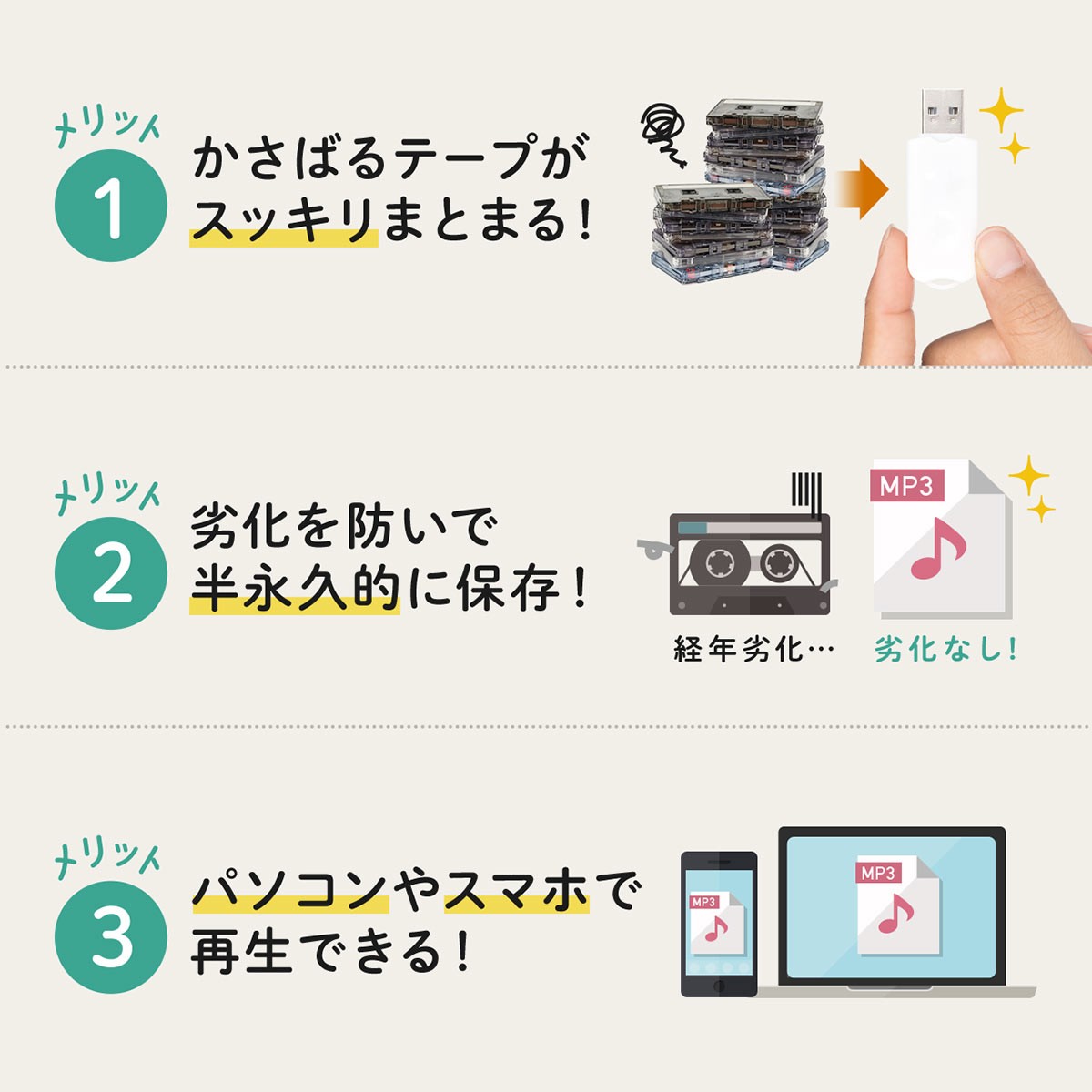 メリット
1
かさばるテープが
スッキリまとまる！

メリット
2
劣化を防いで
半永久的に保存！

MP3

経年劣化…
劣化なし！

メリット
3
パソコンやスマホで
再生できる！

MP3
MP3