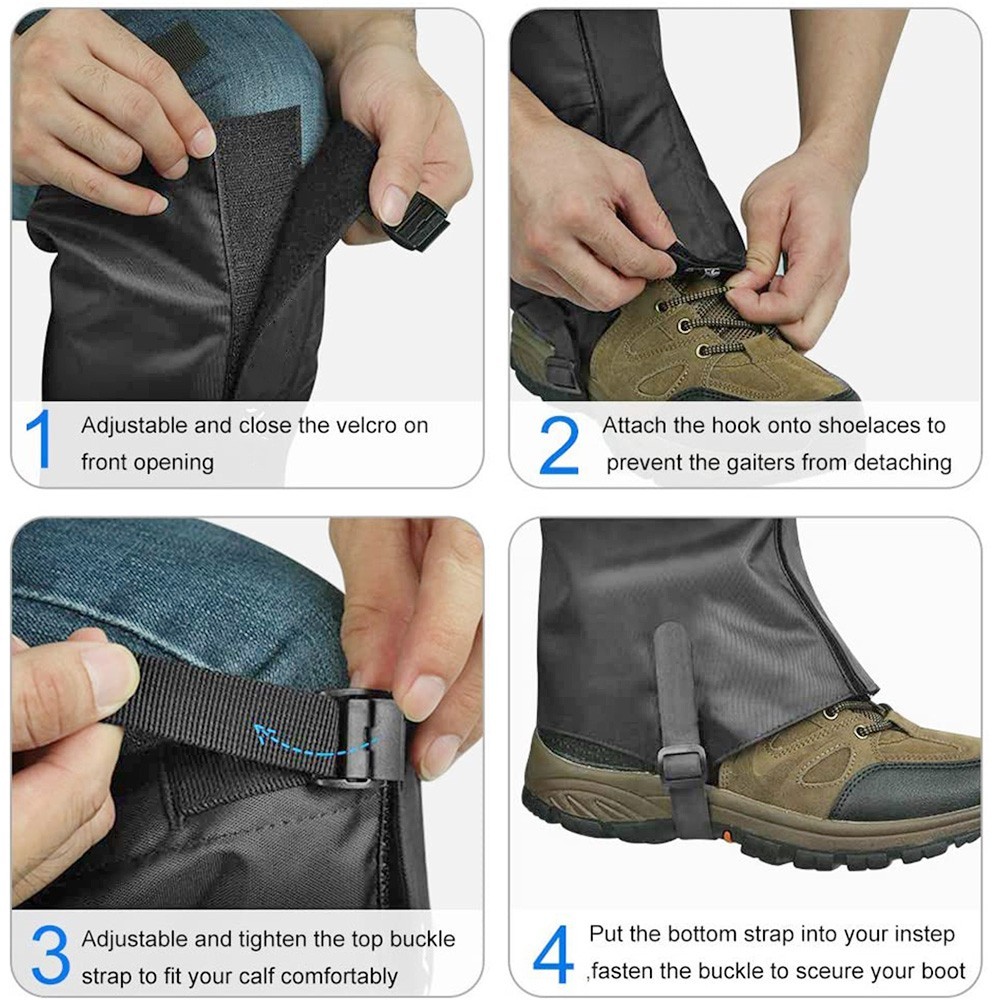 1 Adjustable and close the velcro on front opening

2 Attach the hook onto shoelaces to prevent the gaiters from detaching

3 Adjustable and tighten the top buckle strap to fit your calf comfortably

4 Put the bottom strap into your instep ,fasten the buckle to sceure your boot