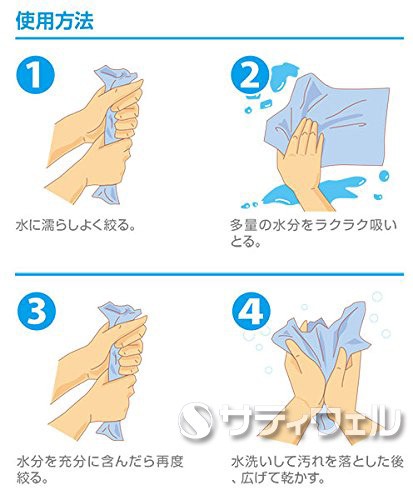 使用方法

1

水に濡らしよく絞る。

2

多量の水分をラクラク吸いとる。

3

水分を充分に含んだら再度絞る。

4

水洗いして汚れを落とした後、広げて乾かす。

サティウェル