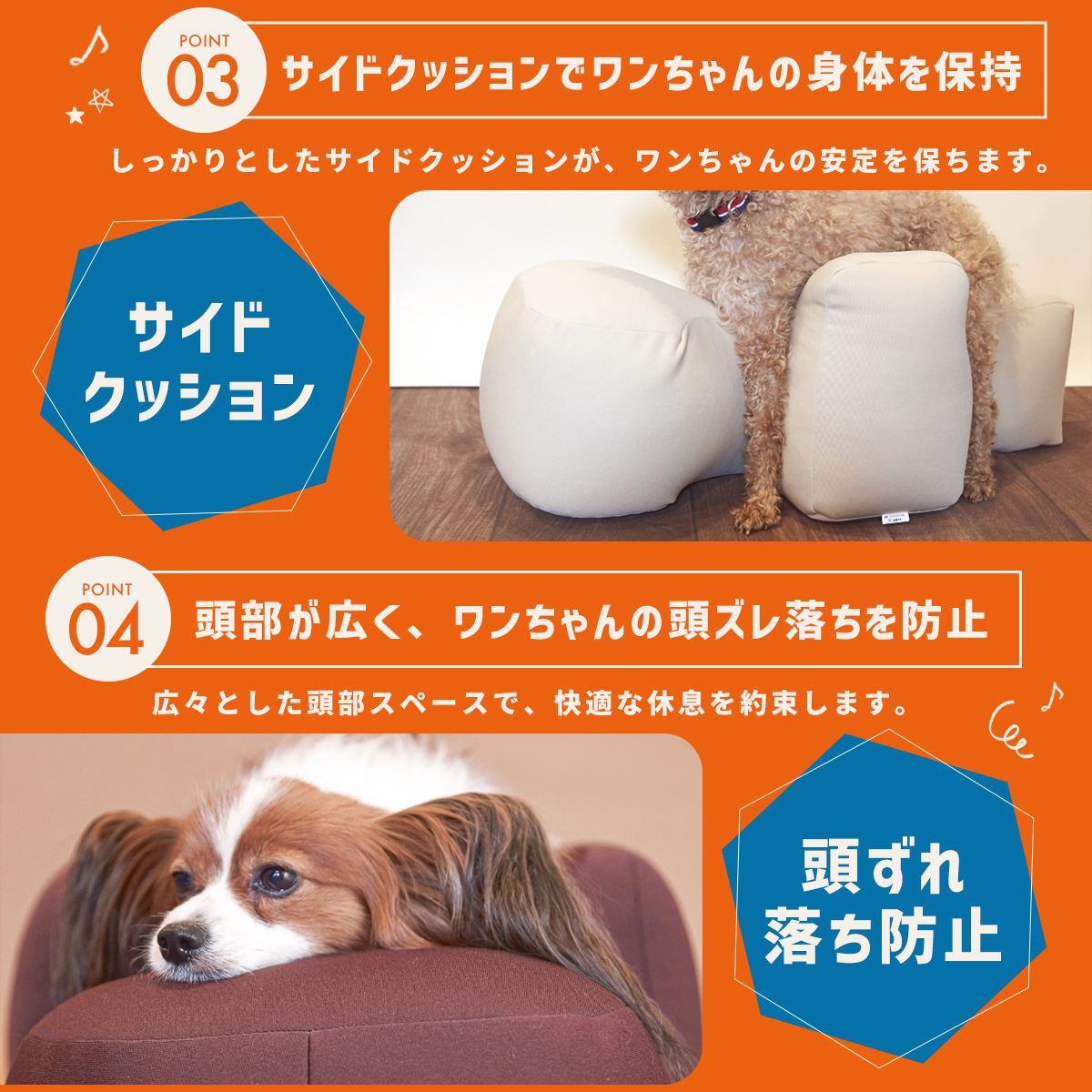 POINT 03 サイドクッションでワンちゃんの身体を保持

しっかりとしたサイドクッションが、ワンちゃんの安定を保ちます。

サイド
クッション

POINT 04 頭部が広く、ワンちゃんの頭ズレ落ちを防止

広々とした頭部スペースで、快適な休息を約束します。

頭ずれ
落ち防止