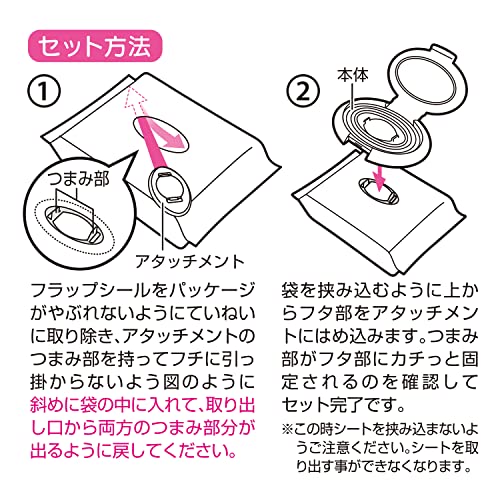 セット方法

①

つまみ部

アタッチメント

フラップシールをパッケージがやぶれないようにていねいに取り除き、アタッチメントのつまみ部を持ってフチに引っ掛からないよう図のように斜めに袋の中に入れて、取り出し口から両方のつまみ部分が出るように戻してください。

②

本体

袋を挟み込むように上からフタ部をアタッチメントにはめ込みます。つまみ部がフタ部にカチっと固定されるのを確認してセット完了です。

※この時シートを挟み込まないようご注意ください。シートを取り出す事ができなくなります。