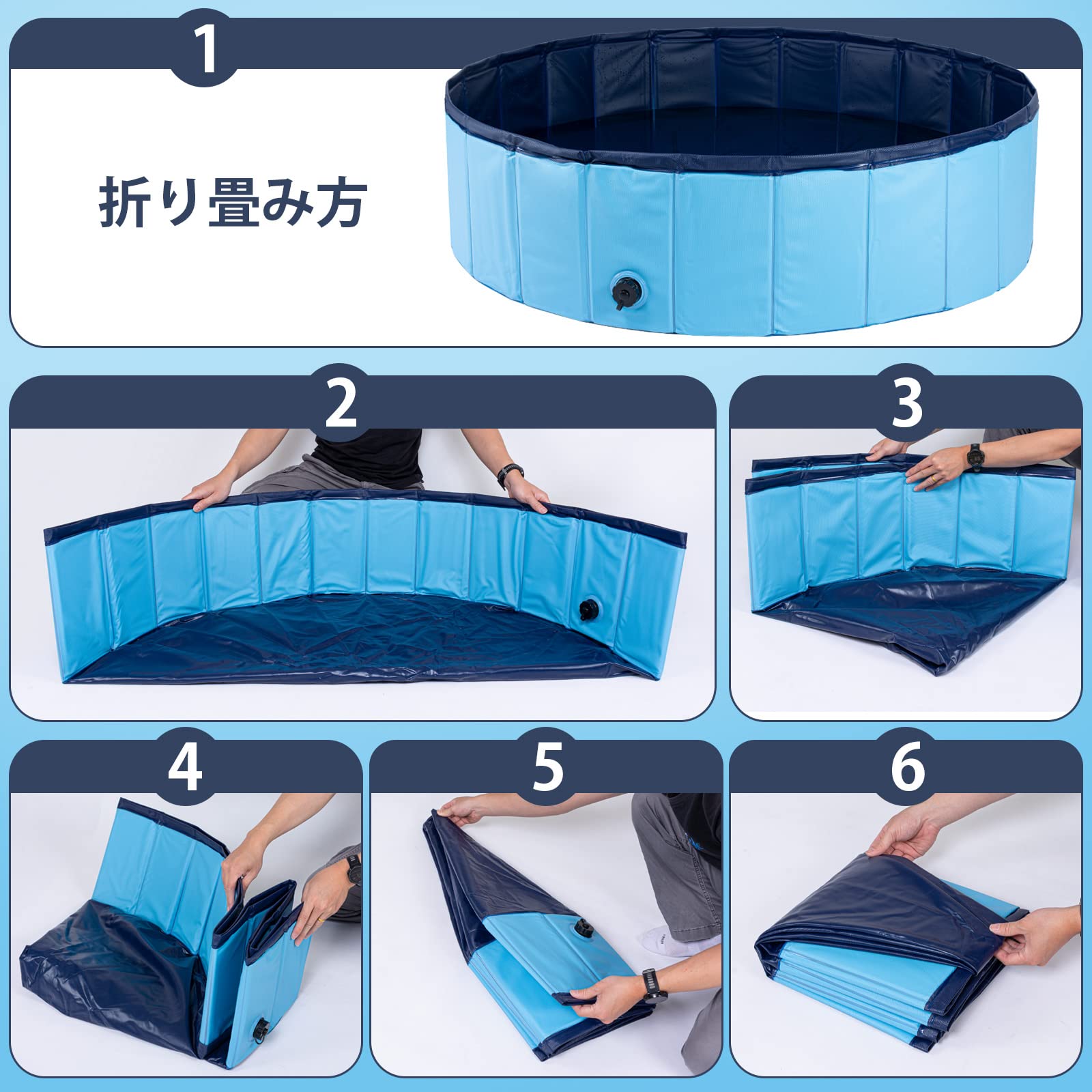 1

折り畳み方

2

3

4

5

6