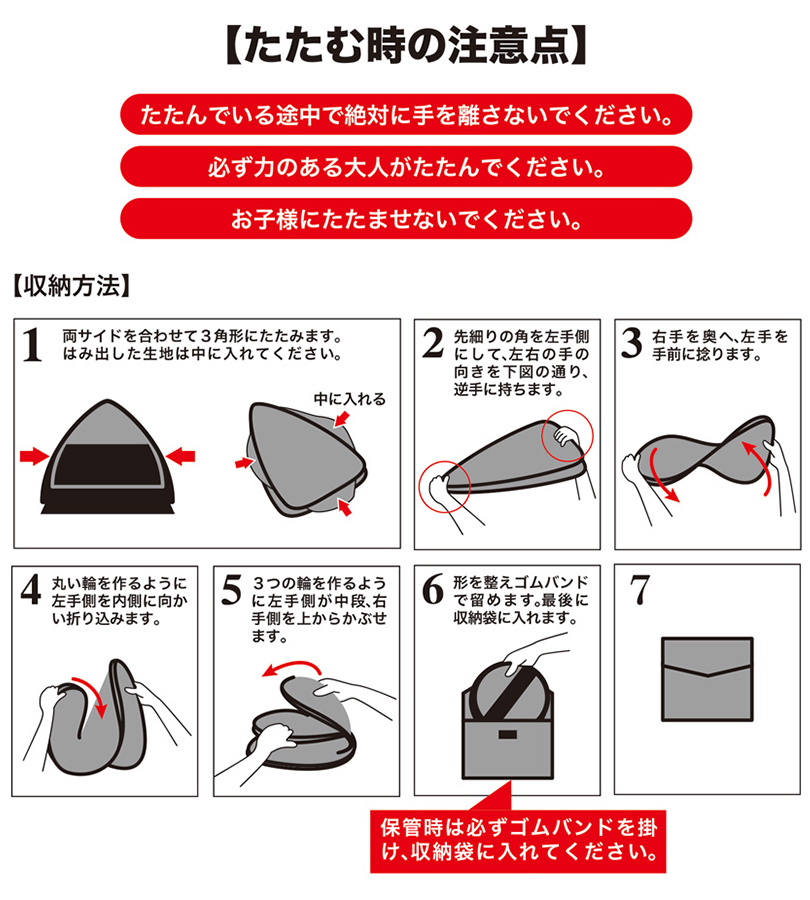 【たたむ時の注意点】

たたんでいる途中で絶対に手を離さないでください。

必ず力のある大人がたたんでください。

お子様にたたませないでください。

【収納方法】

1 両サイドを合わせて３角形にたたみます。はみ出した生地は中に入れてください。

中に入れる

2 先細りの角を左手側にして、左右の手の向きを下図の通り、逆手に持ちます。

3 右手を奥へ、左手を手前に捻ります。

4 丸い輪を作るように左手側を内側に向かい折り込みます。

5 ３つの輪を作るように左手側が中段、右手側を上からかぶせます。

6 形を整えゴムバンドで留めます。最後に収納袋に入れます。

7

保管時は必ずゴムバンドを掛け、収納袋に入れてください。