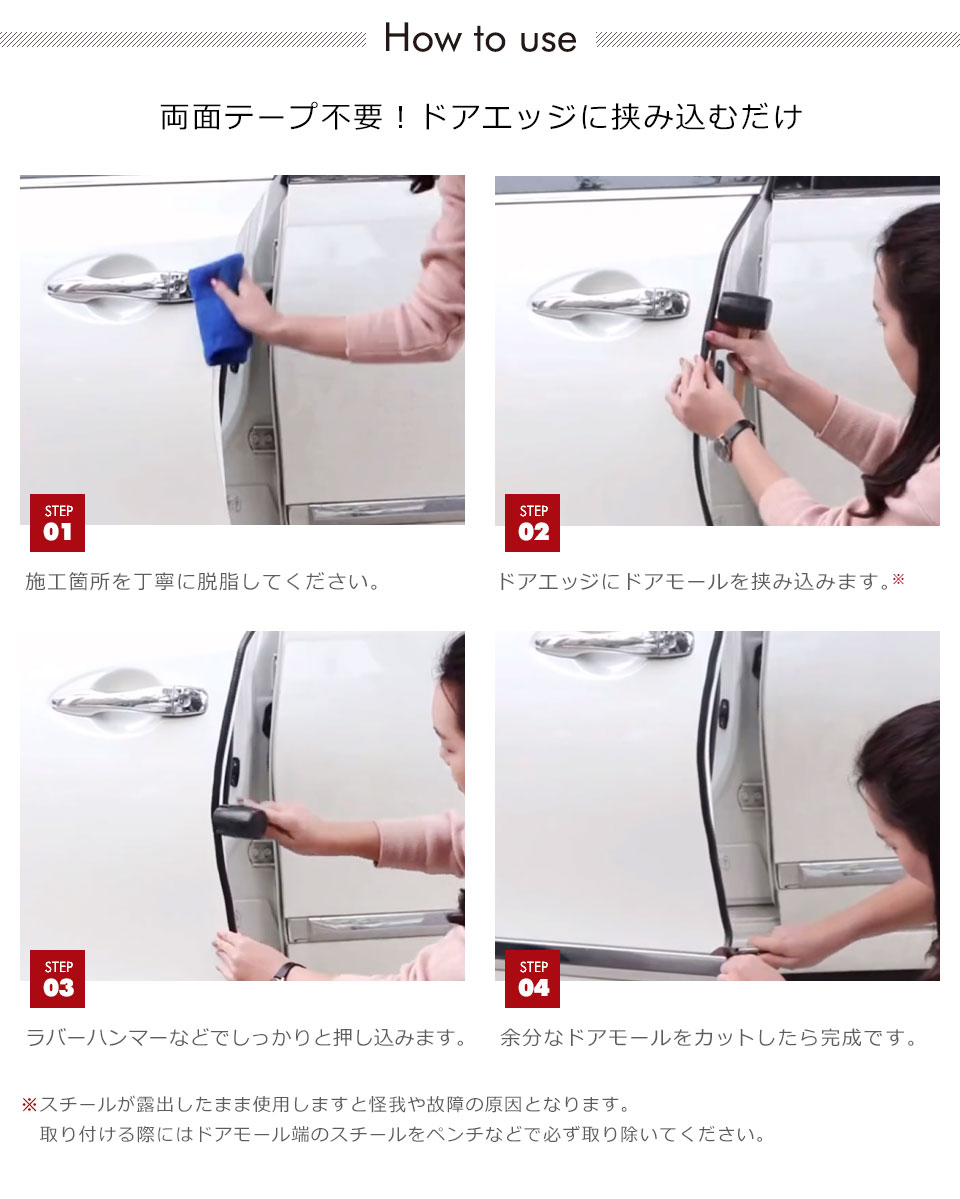 How to use

両面テープ不要！ドアエッジに挟み込むだけ

STEP 01

施工箇所を丁寧に脱脂してください。

STEP 02

ドアエッジにドアモールを挟み込みます。※

STEP 03

ラバーハンマーなどでしっかりと押し込みます。

STEP 04

余分なドアモールをカットしたら完成です。

※スチールが露出したまま使用しますと怪我や故障の原因となります。
取り付ける際にはドアモール端のスチールをペンチなどで必ず取り除いてください。