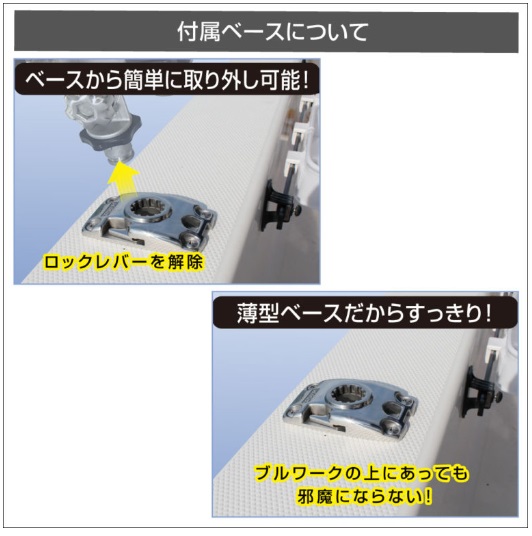 付属ベースについて

ベースから簡単に取り外し可能!

ロックレバーを解除

薄型ベースだからすっきり!

ブルワークの上にあっても邪魔にならない!