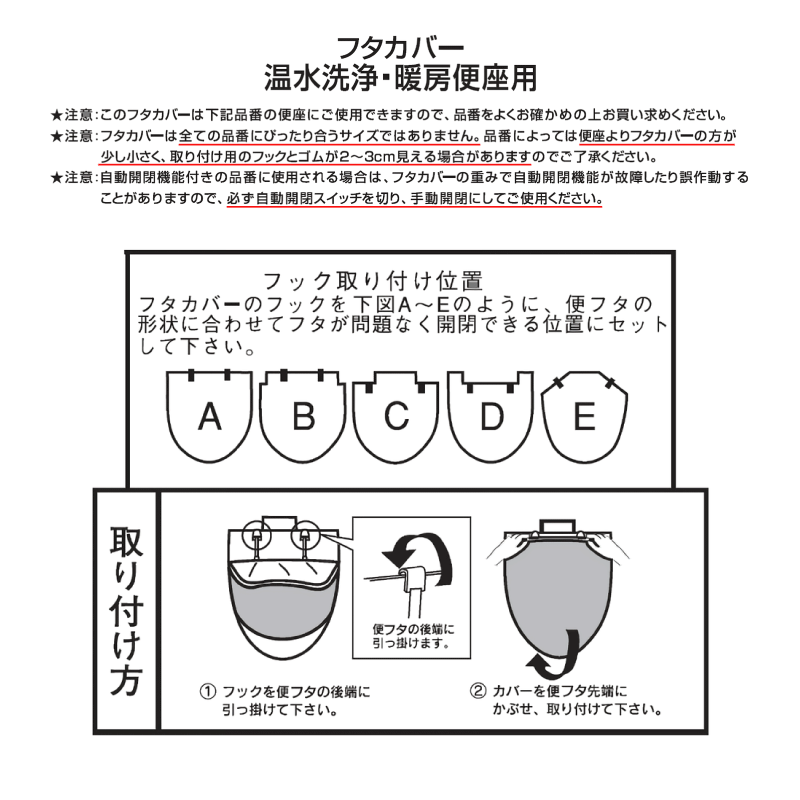 フタカバー
温水洗浄･暖房便座用

★注意：このフタカバーは下記品番の便座にご使用できますので、品番をよくお確かめの上お買い求めください。
★注意：フタカバーは全ての品番にぴったり合うサイズではありません。品番によっては便座よりフタカバーの方が少し小さく、取り付け用のフックとゴムが2～3cm見える場合がありますのでご了承ください。
★注意：自動開閉機能付きの品番に使用される場合は、フタカバーの重みで自動開閉機能が故障したり誤作動することがありますので、必ず自動開閉スイッチを切り、手動開閉にしてご使用ください。

フック取り付け位置
フタカバーのフックを下図A～Eのように、便フタの形状に合わせてフタが問題なく開閉できる位置にセットして下さい。

A B C D E

取り付け方

便フタの後端に引っ掛けます。

① フックを便フタの後端に引っ掛けて下さい。

② カバーを便フタ先端にかぶせ、取り付けて下さい。