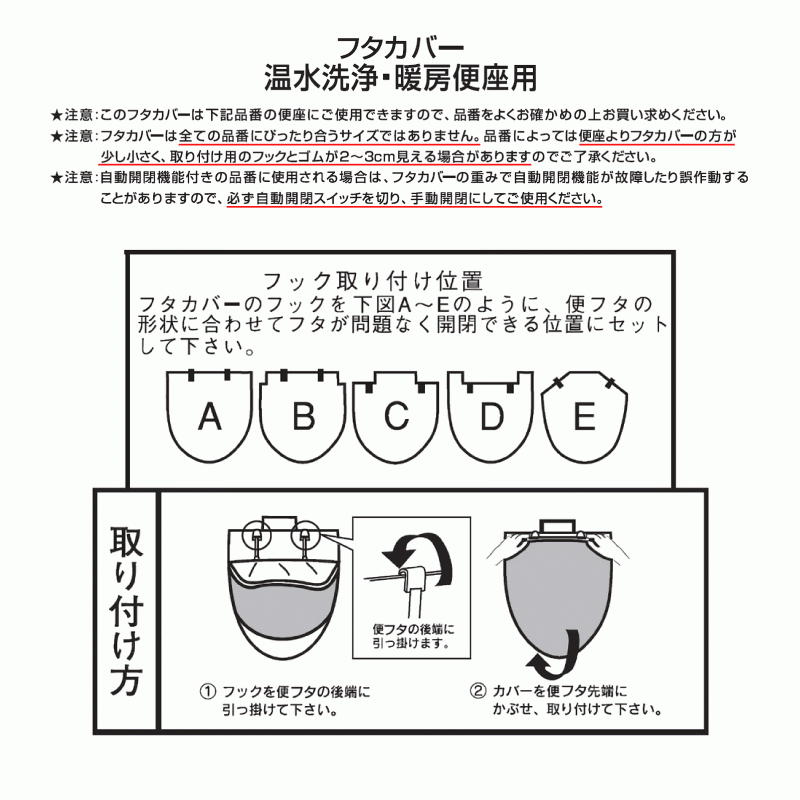 フタカバー
温水洗浄・暖房便座用

★注意：このフタカバーは下記品番の便座にご使用できますので、品番をよくお確かめの上お買い求めください。
★注意：フタカバーは全ての品番にぴったり合うサイズではありません。品番によっては便座よりフタカバーの方が少し小さく、取り付け用のフックとゴムが2～3cm見える場合がありますのでご了承ください。
★注意：自動開閉機能付きの品番に使用される場合は、フタカバーの重みで自動開閉機能が故障したり誤作動することがありますので、必ず自動開閉スイッチを切り、手動開閉にしてご使用ください。

フック取り付け位置
フタカバーのフックを下図A～Eのように、便フタの形状に合わせてフタが問題なく開閉できる位置にセットして下さい。

A B C D E

取り付け方

便フタの後端に引っ掛けます。

① フックを便フタの後端に引っ掛けて下さい。

② カバーを便フタ先端にかぶせ、取り付けて下さい。