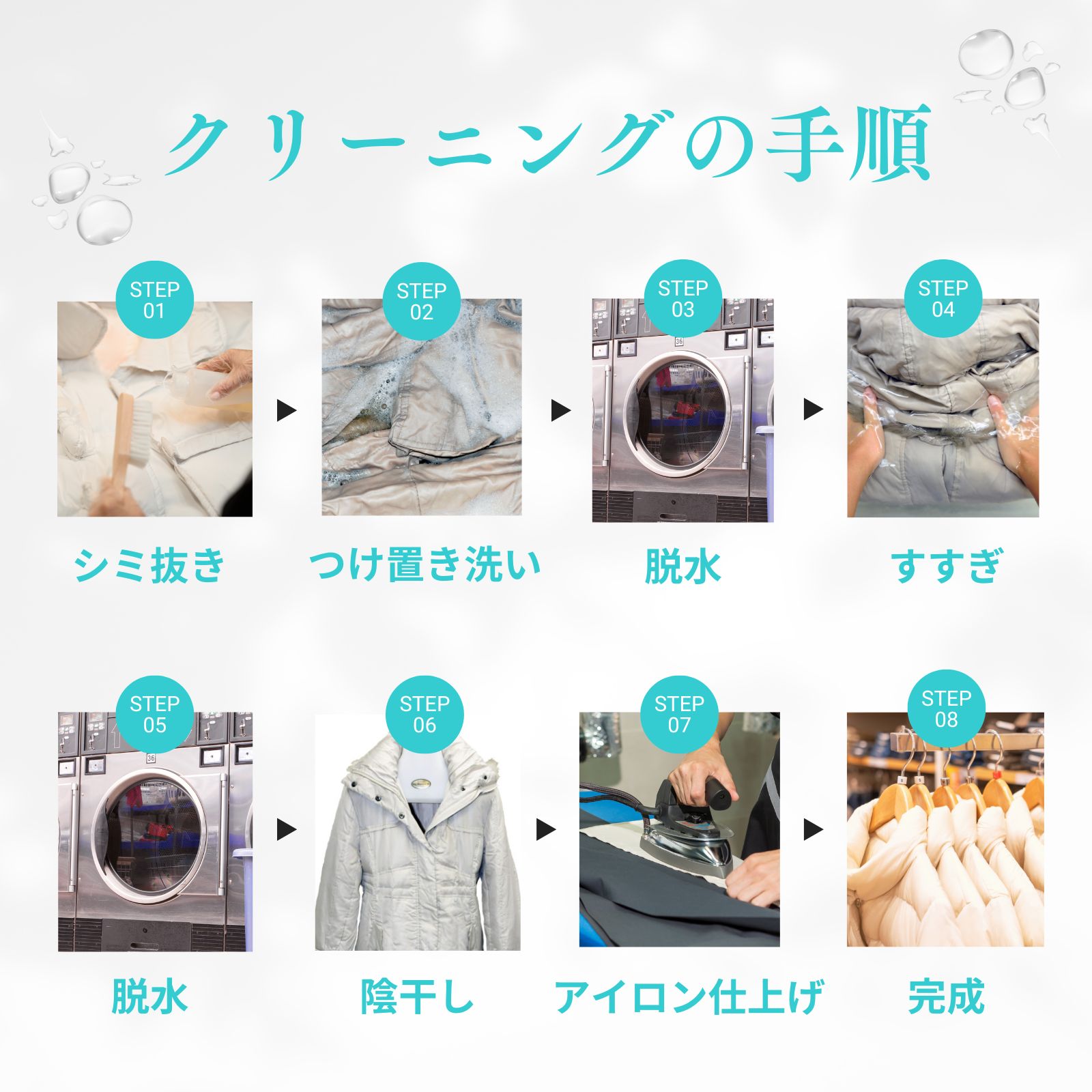 クリーニングの手順

STEP 01
シミ抜き

STEP 02
つけ置き洗い

STEP 03
脱水

STEP 04
すすぎ

STEP 05
脱水

STEP 06
陰干し

STEP 07
アイロン仕上げ

STEP 08
完成