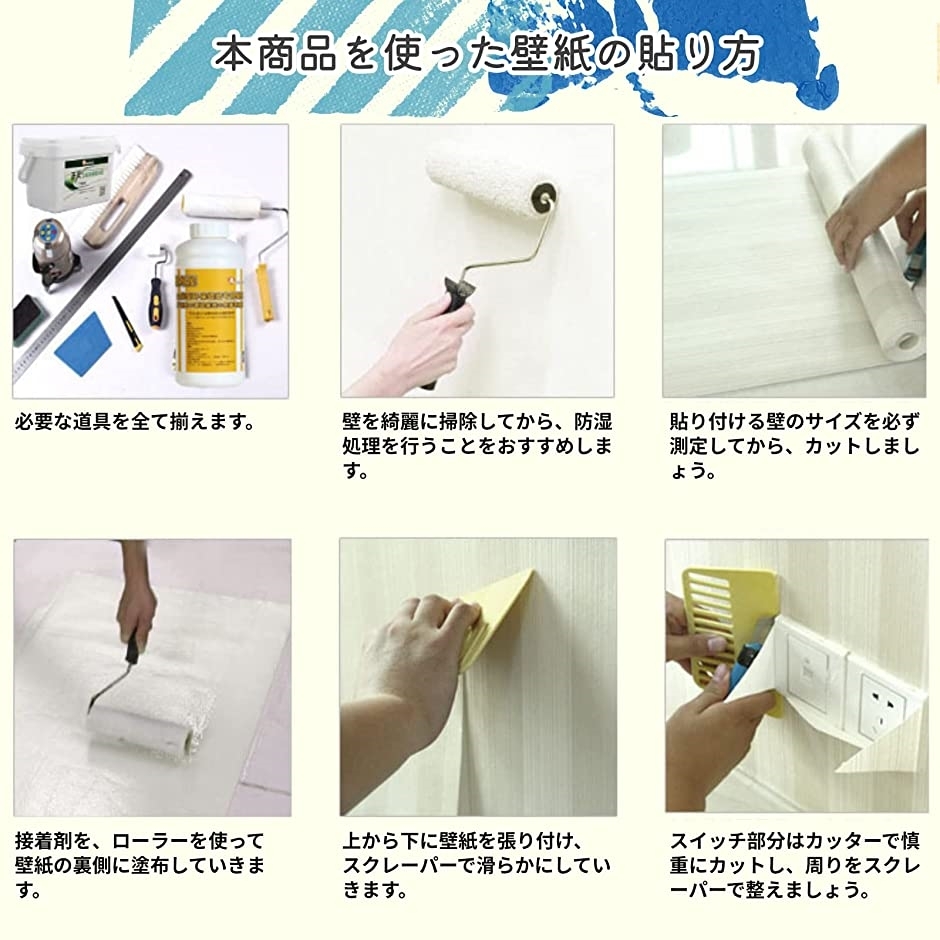 本商品を使った壁紙の貼り方

必要な道具を全て揃えます。

壁を綺麗に掃除してから、防湿処理を行うことをおすすめします。

貼り付ける壁のサイズを必ず測定してから、カットしましょう。

接着剤を、ローラーを使って壁紙の裏側に塗布していきます。

上から下に壁紙を張り付け、スクレーパーで滑らかにしていきます。

スイッチ部分はカッターで慎重にカットし、周りをスクレーパーで整えましょう。