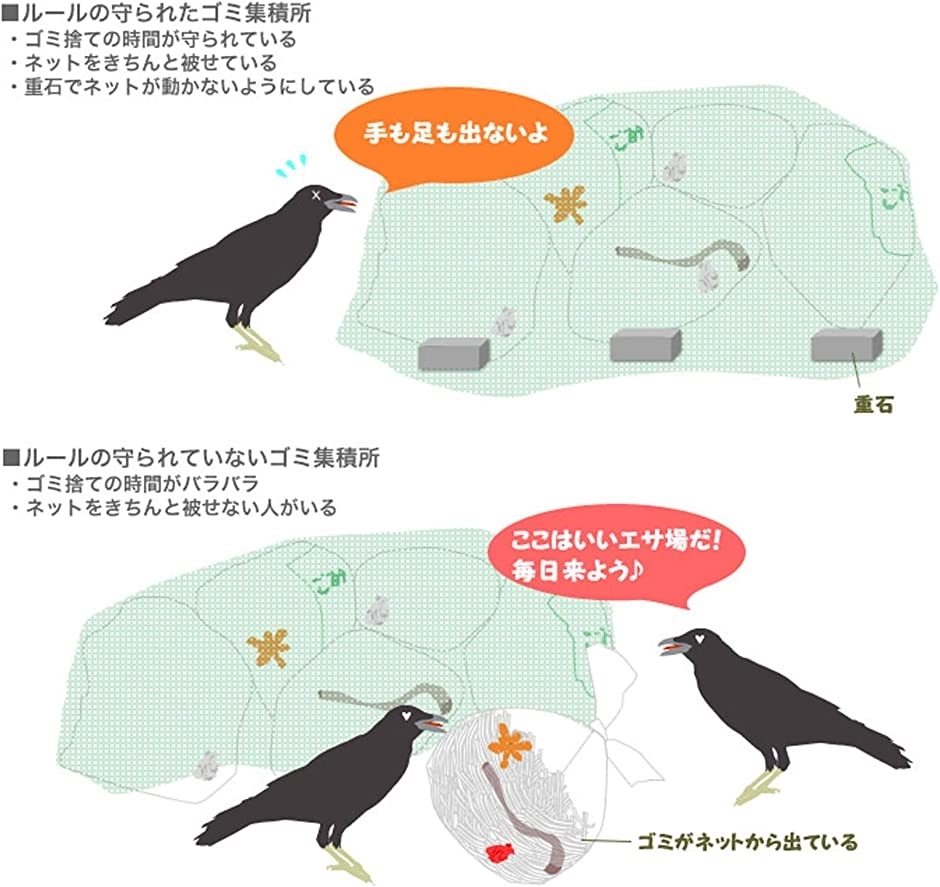 ■ルールの守られたゴミ集積所
・ゴミ捨ての時間が守られている
・ネットをきちんと被せている
・重石でネットが動かないようにしている

手も足も出ないよ

ごみ

ごみ

重石

■ルールの守られていないゴミ集積所
・ゴミ捨ての時間がバラバラ
・ネットをきちんと被せない人がいる

ここはいいエサ場だ！
毎日来よう♪

ごみ

ごみ

ゴミがネットから出ている