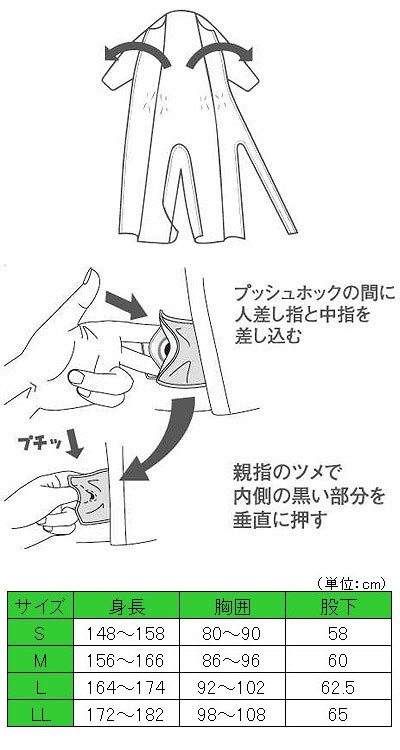 プッシュホックの間に人差し指と中指を差し込む

プチッ

親指のツメで内側の黒い部分を垂直に押す

（単位：cm）

| サイズ | 身長 | 胸囲 | 股下 |
|---|---|---|---|
| S | 148～158 | 80～90 | 58 |
| M | 156～166 | 86～96 | 60 |
| L | 164～174 | 92～102 | 62.5 |
| LL | 172～182 | 98～108 | 65 |