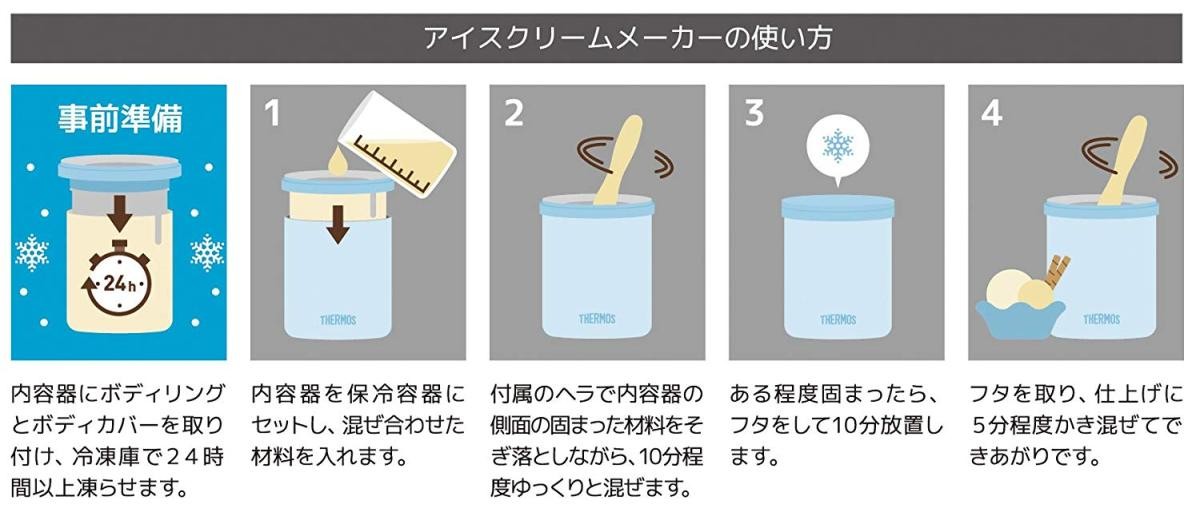 アイスクリームメーカーの使い方

事前準備

24h

内容器にボディリングとボディカバーを取り付け、冷凍庫で２４時間以上凍らせます。

1

THERMOS

内容器を保冷容器にセットし、混ぜ合わせた材料を入れます。

2

THERMOS

付属のヘラで内容器の側面の固まった材料をそぎ落としながら、10分程度ゆっくりと混ぜます。

3

THERMOS

ある程度固まったら、フタをして10分放置します。

4

THERMOS

フタを取り、仕上げに５分程度かき混ぜてできあがりです。