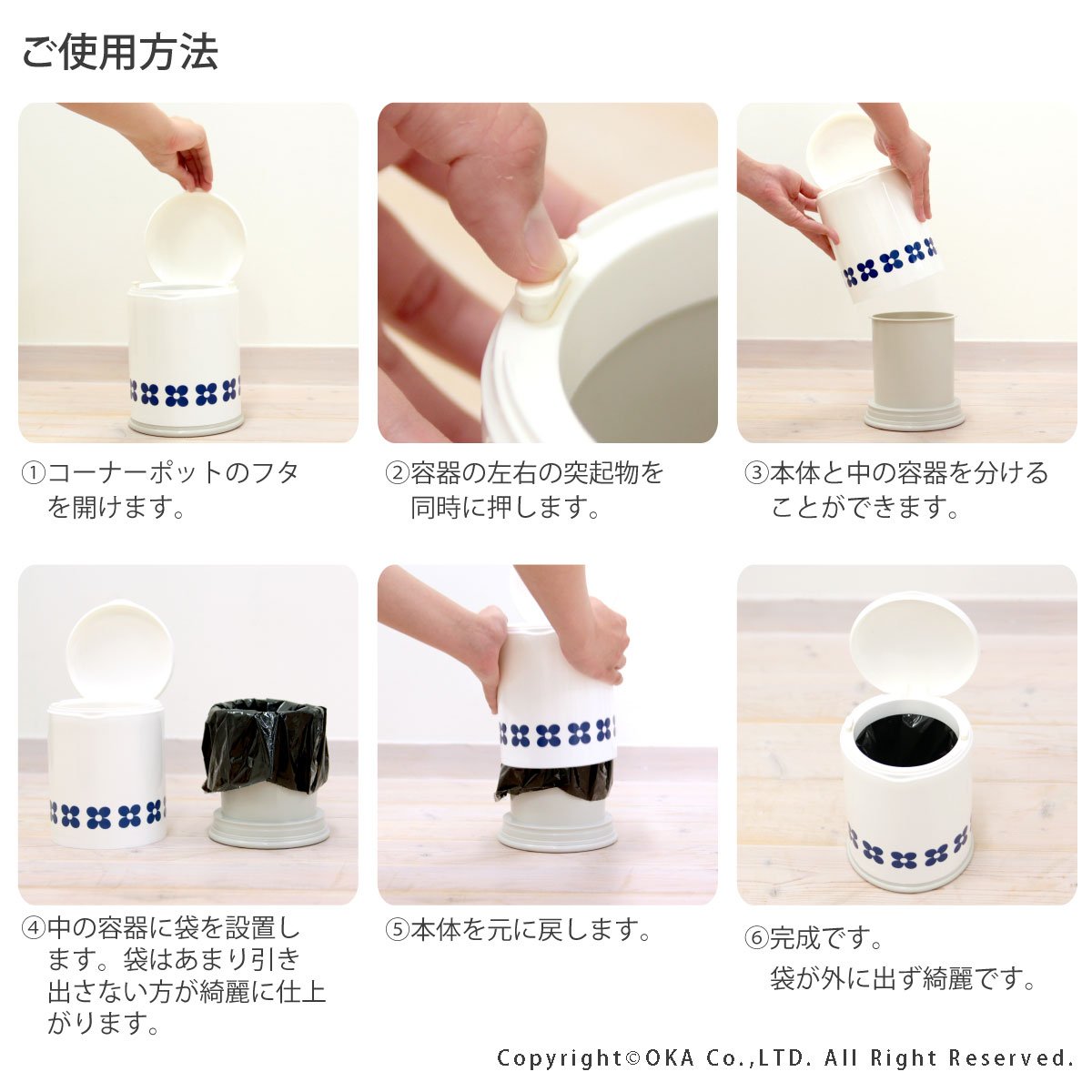 ご使用方法

①コーナーポットのフタを開けます。

②容器の左右の突起物を同時に押します。

③本体と中の容器を分けることができます。

④中の容器に袋を設置します。袋はあまり引き出さない方が綺麗に仕上がります。

⑤本体を元に戻します。

⑥完成です。
袋が外に出ず綺麗です。

Copyright©OKA Co.,LTD. All Right Reserved.