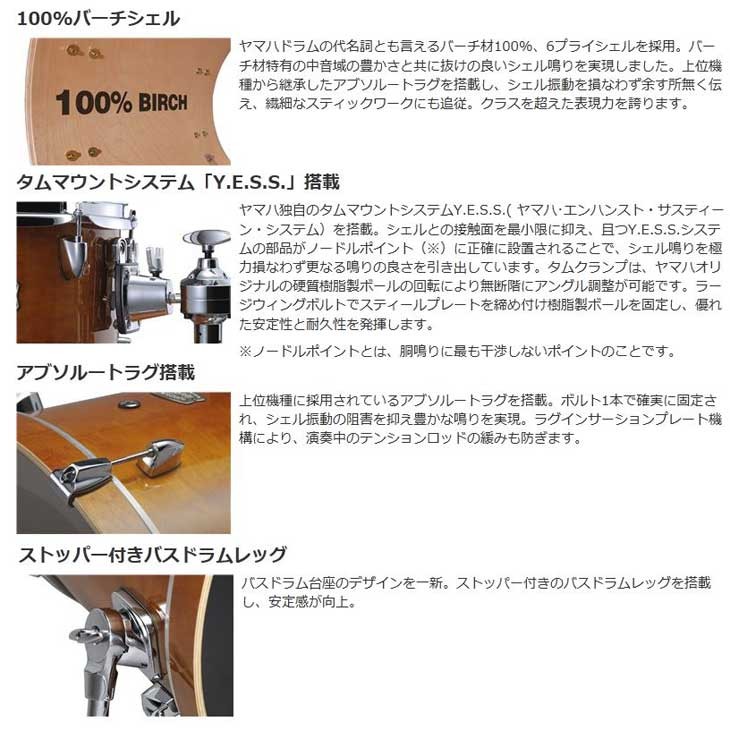 100%バーチシェル

100% BIRCH

ヤマハドラムの代名詞とも言えるバーチ材100%、6プライシェルを採用。バーチ材特有の中音域の豊かさと共に抜けの良いシェル鳴りを実現しました。上位機種から継承したアブソルートラグを搭載し、シェル振動を損なわず余す所無く伝え、繊細なスティックワークにも追従。クラスを超えた表現力を誇ります。

タムマウントシステム「Y.E.S.S.」搭載

ヤマハ独自のタムマウントシステムY.E.S.S.( ヤマハ・エンハンスト・サスティーン・システム）を搭載。シェルとの接触面を最小限に抑え、且つY.E.S.S.システムの部品がノードルポイント（※）に正確に設置されることで、シェル鳴りを極力損なわず更なる鳴りの良さを引き出しています。タムクランプは、ヤマハオリジナルの硬質樹脂製ボールの回転により無断階にアングル調整が可能です。ラージウィングボルトでスティールプレートを締め付け樹脂製ボールを固定し、優れた安定性と耐久性を発揮します。

※ノードルポイントとは、胴鳴りに最も干渉しないポイントのことです。

アブソルートラグ搭載

上位機種に採用されているアブソルートラグを搭載。ボルト1本で確実に固定され、シェル振動の阻害を抑え豊かな鳴りを実現。ラグインサーションプレート機構により、演奏中のテンションロッドの緩みも防ぎます。

ストッパー付きバスドラムレッグ

バスドラム台座のデザインを一新。ストッパー付きのバスドラムレッグを搭載し、安定感が向上。