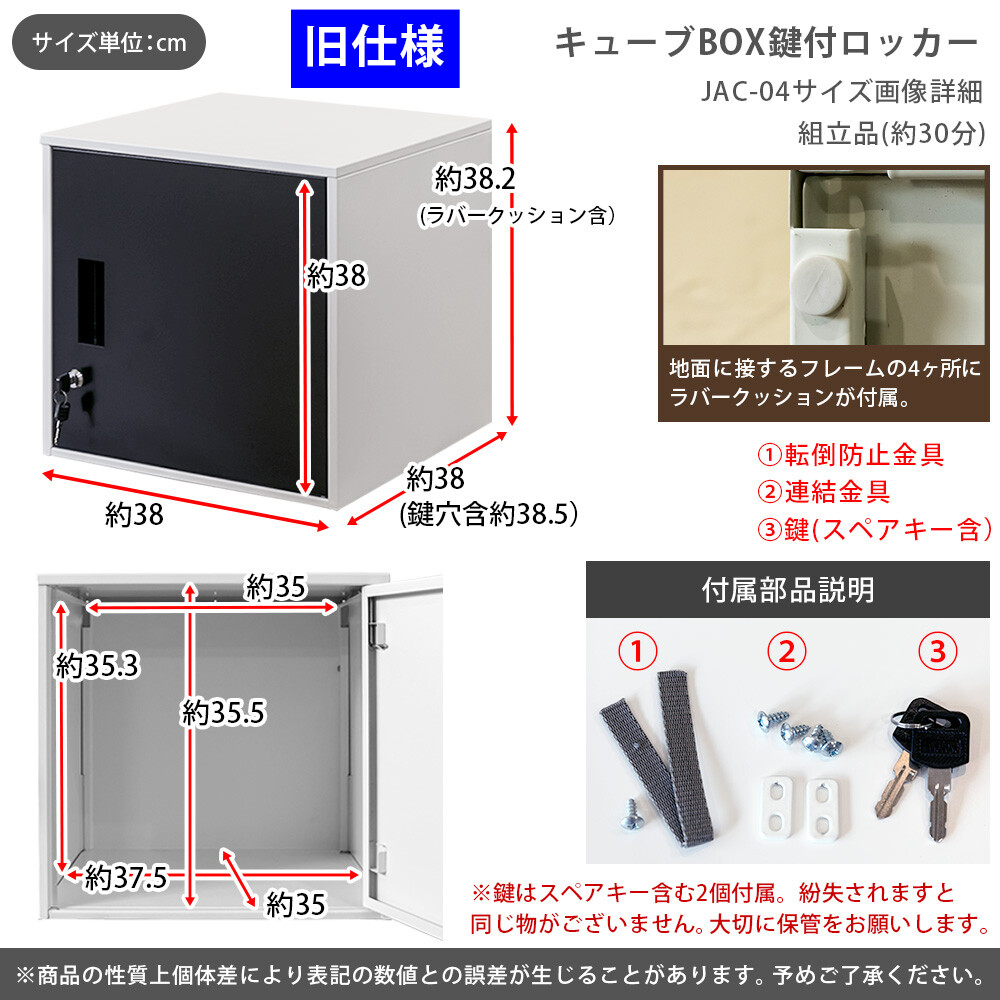 サイズ単位：cm

旧仕様

キューブBOX鍵付ロッカー

JAC-04サイズ画像詳細

組立品(約30分)

約38.2
(ラバークッション含)

約38

約38

約38
(鍵穴含約38.5)

地面に接するフレームの4ヶ所にラバークッションが付属。

①転倒防止金具
②連結金具
③鍵(スペアキー含)

約35

約35.3

約35.5

約37.5

約35

付属部品説明

①

②

③

※鍵はスペアキー含む2個付属。紛失されますと同じ物がございません。大切に保管をお願いします。

※商品の性質上個体差により表記の数値との誤差が生じることがあります。予めご了承ください。