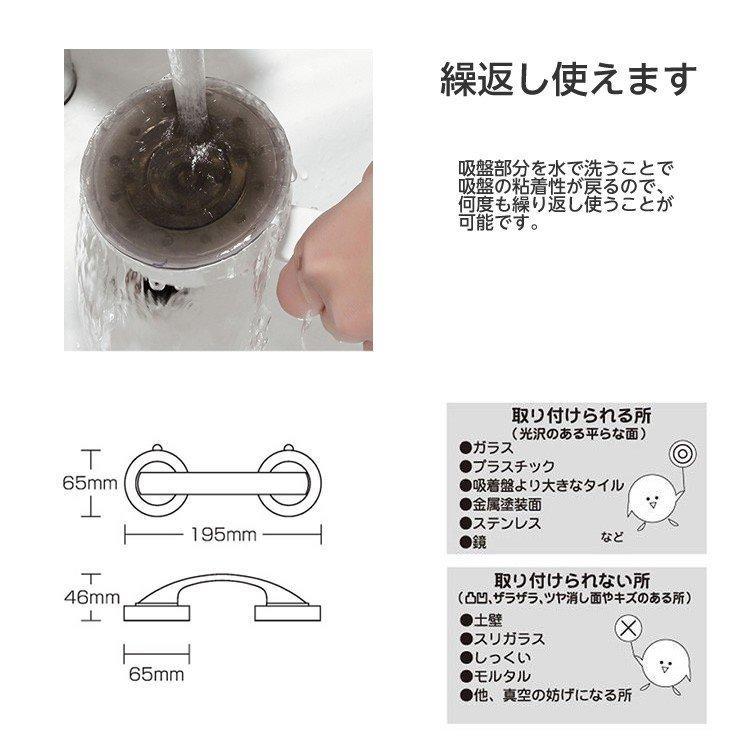 繰返し使えます

吸盤部分を水で洗うことで吸盤の粘着性が戻るので、何度も繰り返し使うことが可能です。

65mm

195mm

46mm

65mm

取り付けられる所
（光沢のある平らな面）
●ガラス
●プラスチック
●吸着盤より大きなタイル
●金属塗装面
●ステンレス
●鏡
など

取り付けられない所
（凸凹、ザラザラ、ツヤ消し面やキズのある所）
●土壁
●スリガラス
●しっくい
●モルタル
●他、真空の妨げになる所