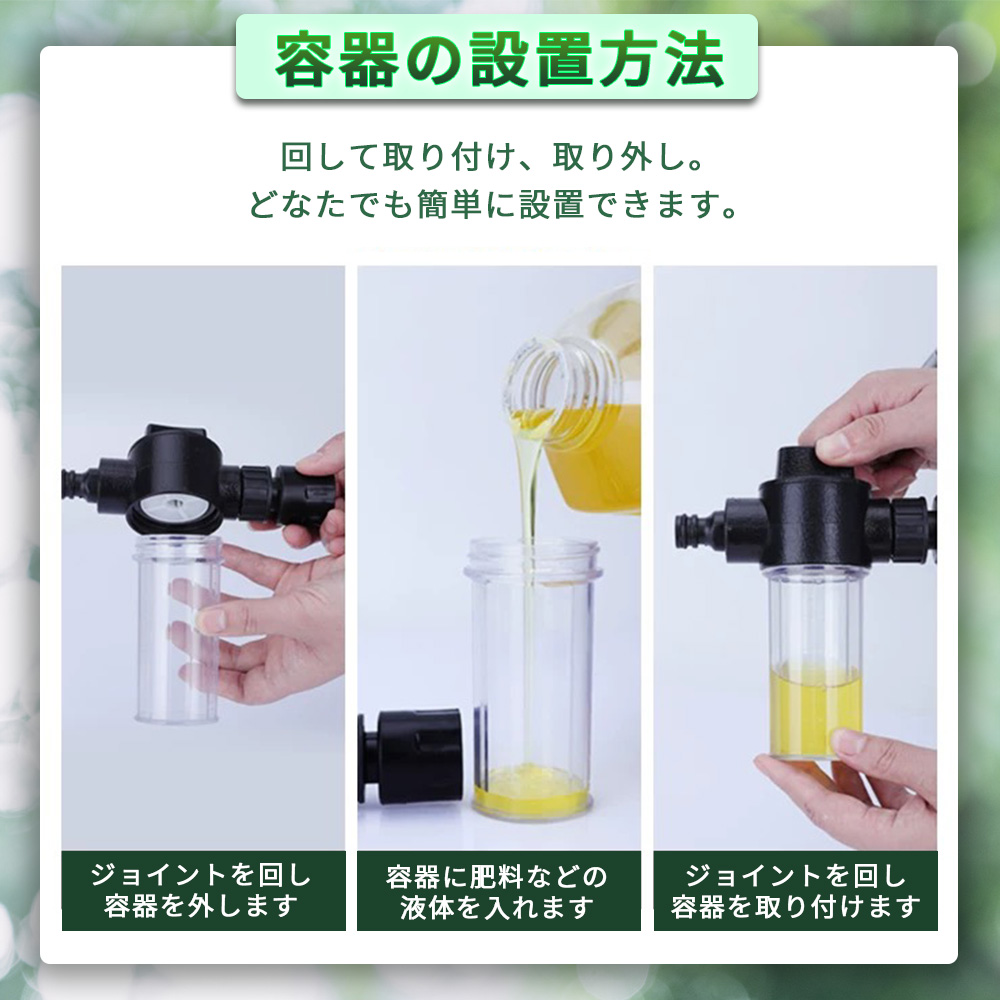 容器の設置方法

回して取り付け、取り外し。
どなたでも簡単に設置できます。

ジョイントを回し
容器を外します

容器に肥料などの
液体を入れます

ジョイントを回し
容器を取り付けます