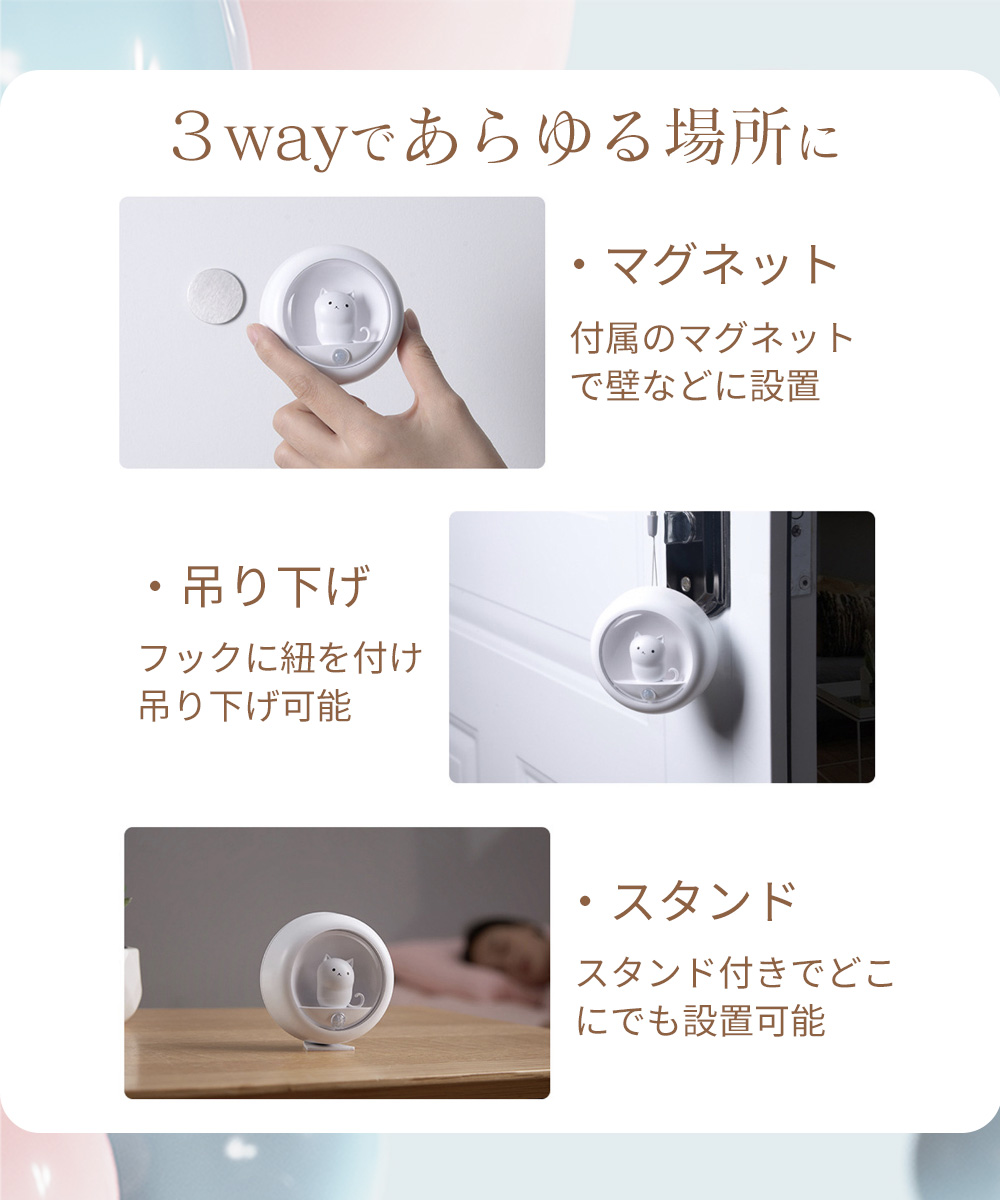 ３wayであらゆる場所に

・マグネット

付属のマグネットで壁などに設置

・吊り下げ

フックに紐を付け吊り下げ可能

・スタンド

スタンド付きでどこにでも設置可能