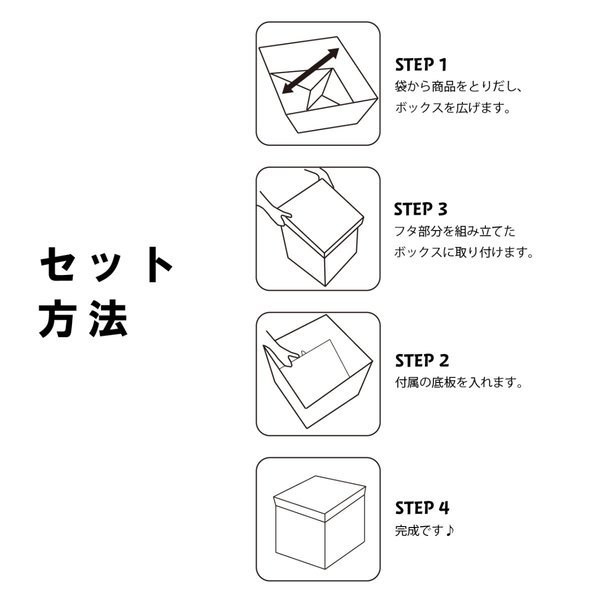 セット
方法

STEP 1
袋から商品をとりだし、
ボックスを広げます。

STEP 3
フタ部分を組み立てた
ボックスに取り付けます。

STEP 2
付属の底板を入れます。

STEP 4
完成です♪