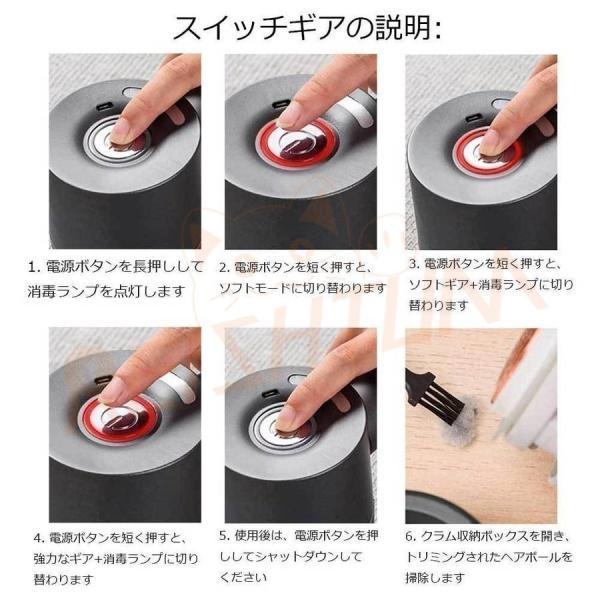 スイッチギアの説明:

1. 電源ボタンを長押しして消毒ランプを点灯します

2. 電源ボタンを短く押すと、ソフトモードに切り替わります

3. 電源ボタンを短く押すと、ソフトギア+消毒ランプに切り替わります

4. 電源ボタンを短く押すと、強力なギア+消毒ランプに切り替わります

5. 使用後は、電源ボタンを押ししてシャットダウンしてください

6. クラム収納ボックスを開き、トリミングされたヘアボールを掃除します