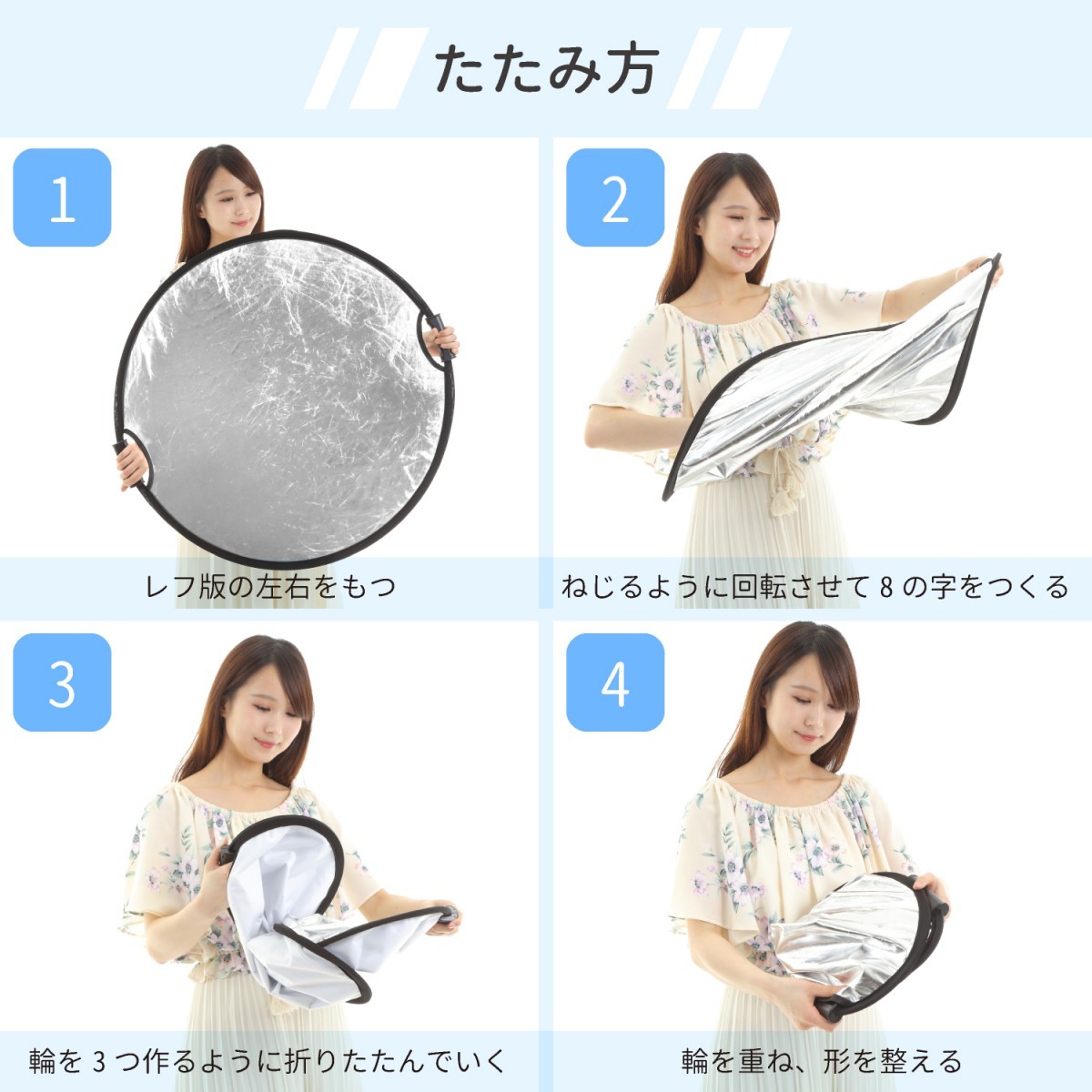 たたみ方

1

レフ版の左右をもつ

2

ねじるように回転させて 8 の字をつくる

3

輪を 3 つ作るように折りたたんでいく

4

輪を重ね、形を整える