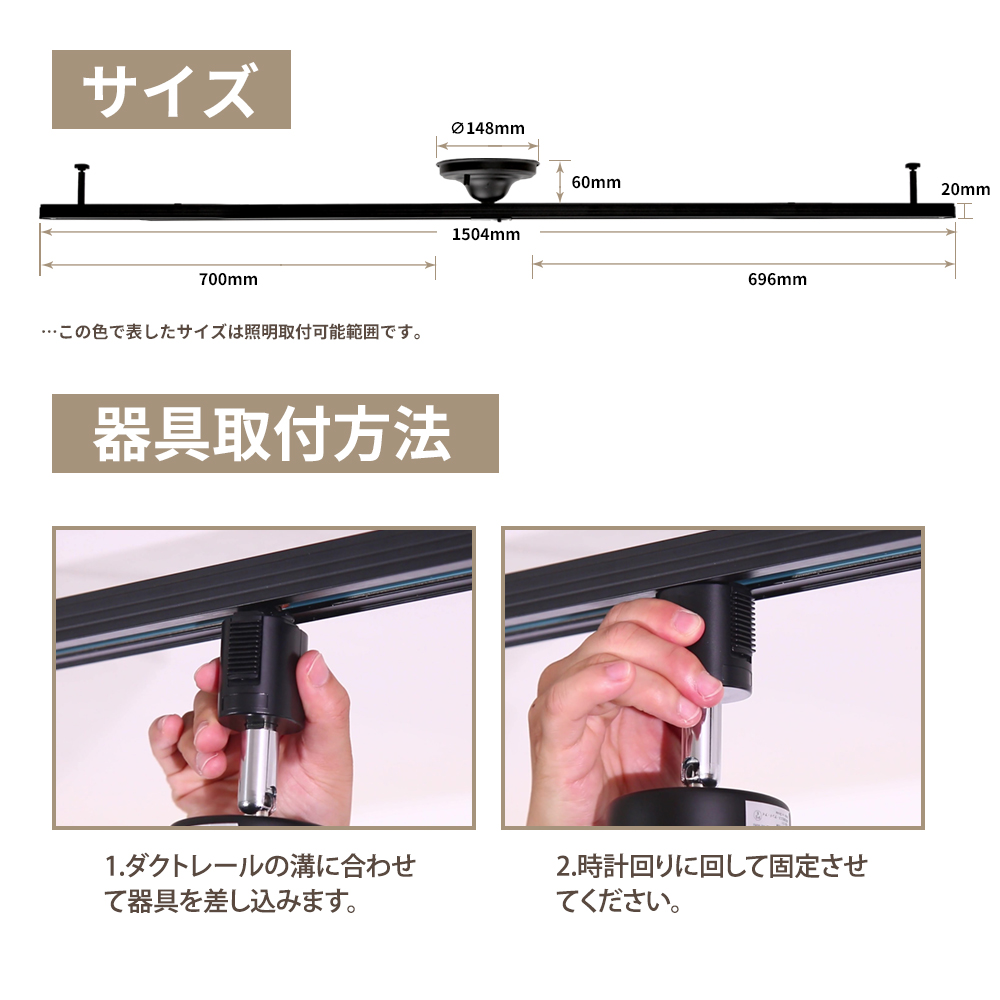 サイズ

∅148mm

60mm

20mm

1504mm

700mm

696mm

…この色で表したサイズは照明取付可能範囲です。

器具取付方法

1.ダクトレールの溝に合わせて器具を差し込みます。

2.時計回りに回して固定させてください。