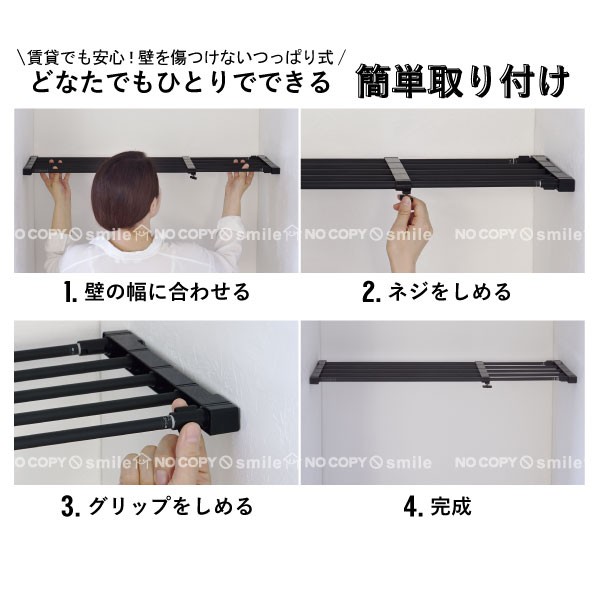 ＼賃貸でも安心！壁を傷つけないつっぱり式／
どなたでもひとりでできる 簡単取り付け

NO COPY smile NO COPY smile NO COPY smile NO COPY smile

1. 壁の幅に合わせる

2. ネジをしめる

NO COPY smile NO COPY smile NO COPY smile NO COPY smile

3. グリップをしめる

4. 完成