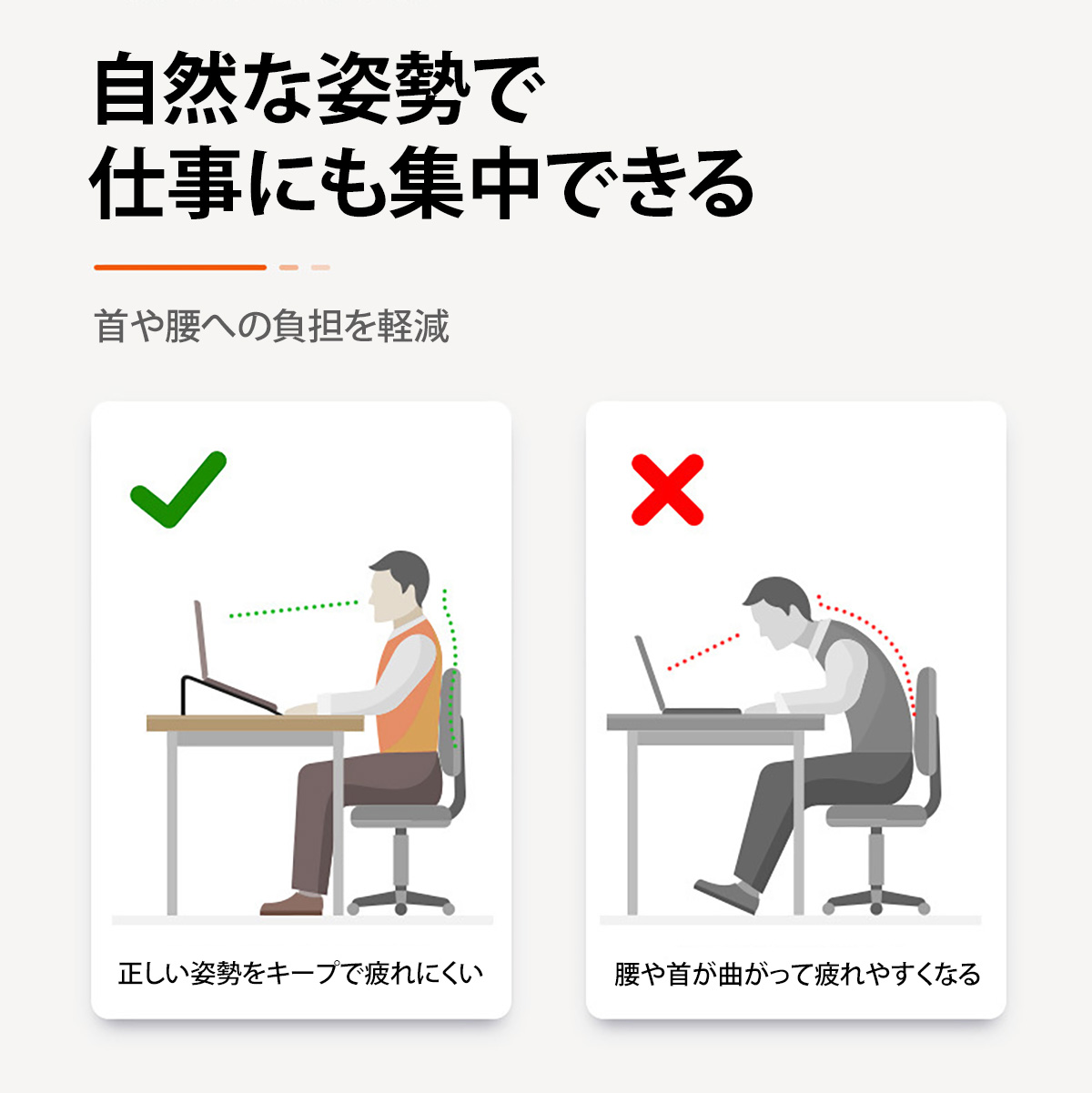 自然な姿勢で
仕事にも集中できる

首や腰への負担を軽減

正しい姿勢をキープで疲れにくい

腰や首が曲がって疲れやすくなる