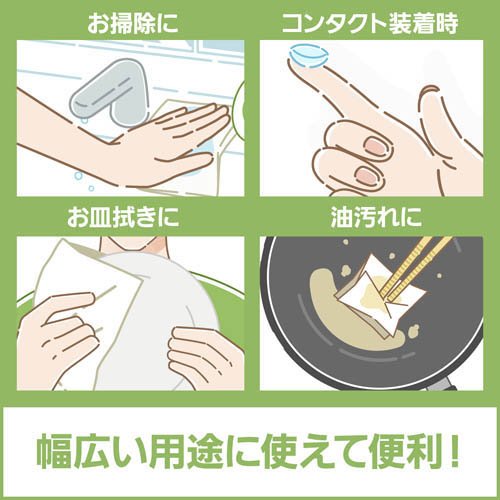 お掃除に

コンタクト装着時

お皿拭きに

油汚れに

幅広い用途に使えて便利！