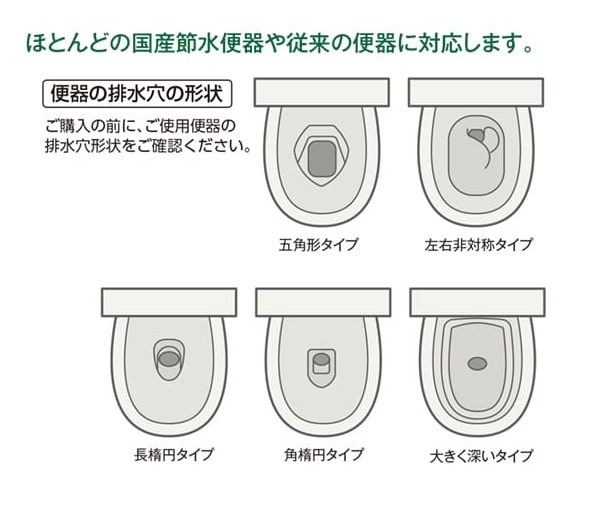 ほとんどの国産節水便器や従来の便器に対応します。

便器の排水穴の形状

ご購入の前に、ご使用便器の排水穴形状をご確認ください。

五角形タイプ

左右非対称タイプ

長楕円タイプ

角楕円タイプ

大きく深いタイプ