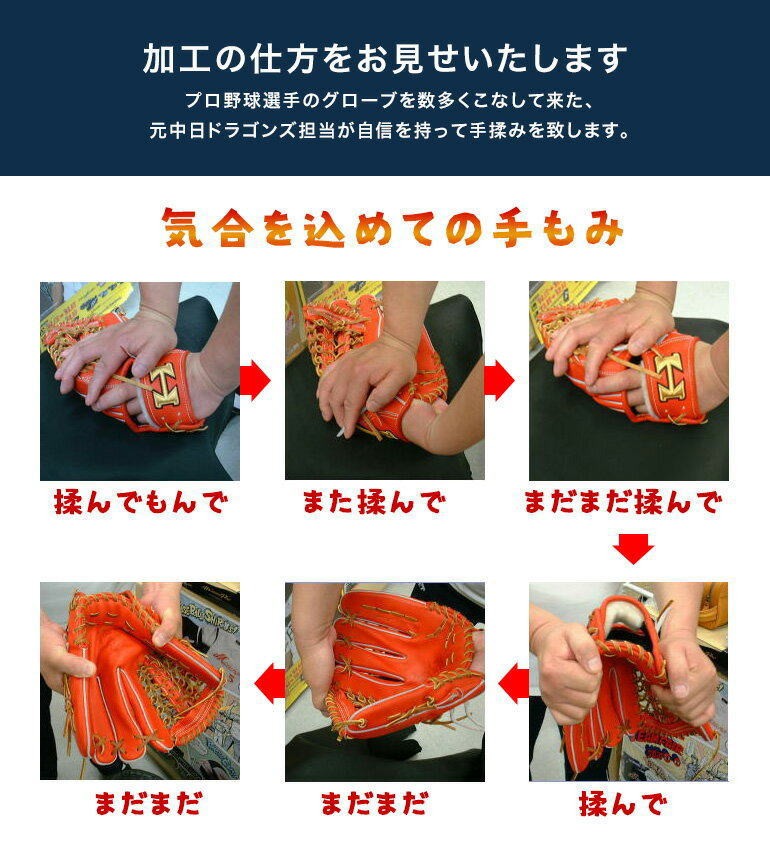 加工の仕方をお見せいたします

プロ野球選手のグローブを数多くこなして来た、
元中日ドラゴンズ担当が自信を持って手揉みを致します。

気合を込めての手もみ

揉んでもんで

また揉んで

まだまだ揉んで

揉んで

まだまだ

まだまだ