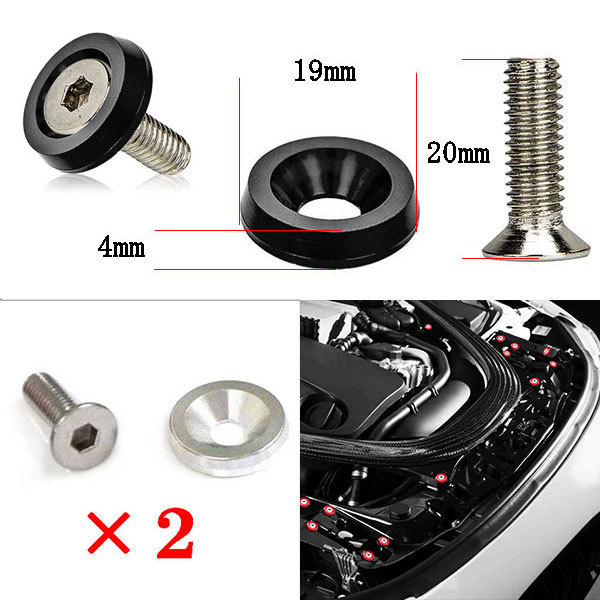 19mm

20mm

4mm

× 2