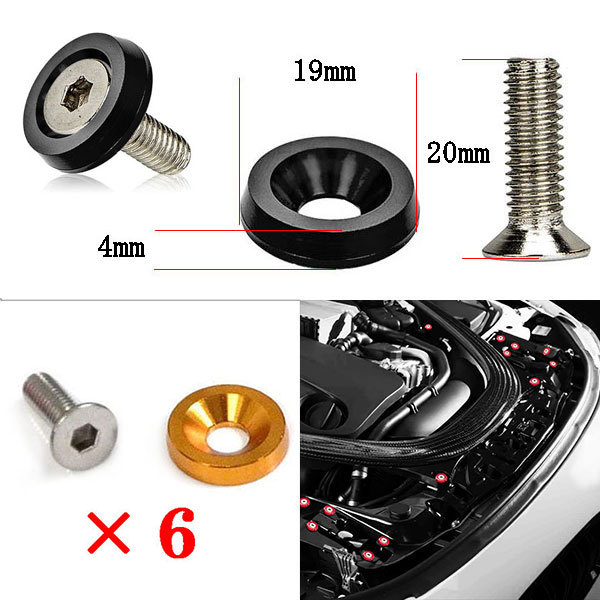 19mm

20mm

4mm

× 6