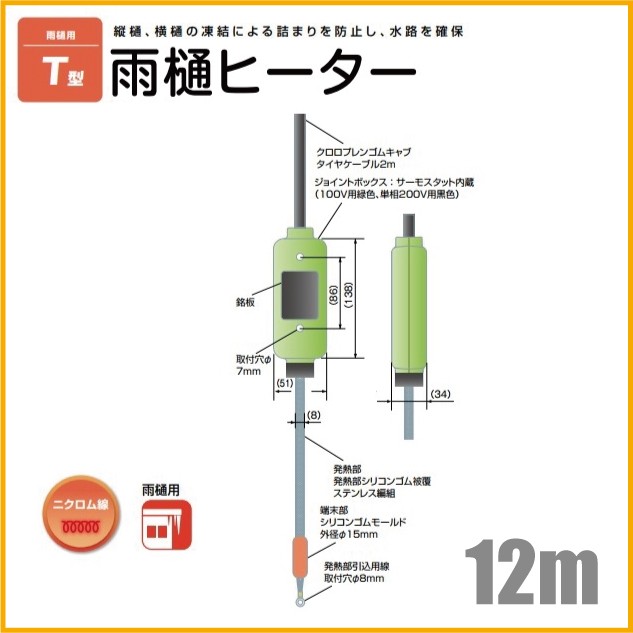 雨樋用
T型

縦樋、横樋の凍結による詰まりを防止し、水路を確保

雨樋ヒーター

クロロプレンゴムキャブ
タイヤケーブル2m

ジョイントボックス：サーモスタット内蔵
（100V用緑色、単相200V用黒色）

銘板

(86)
(138)

取付穴φ
7mm

(51)

(34)

(8)

発熱部
発熱部シリコンゴム被覆
ステンレス編組

端末部
シリコンゴムモールド
外径φ15mm

発熱部引込用線
取付穴φ8mm

ニクロム線

雨樋用

12m