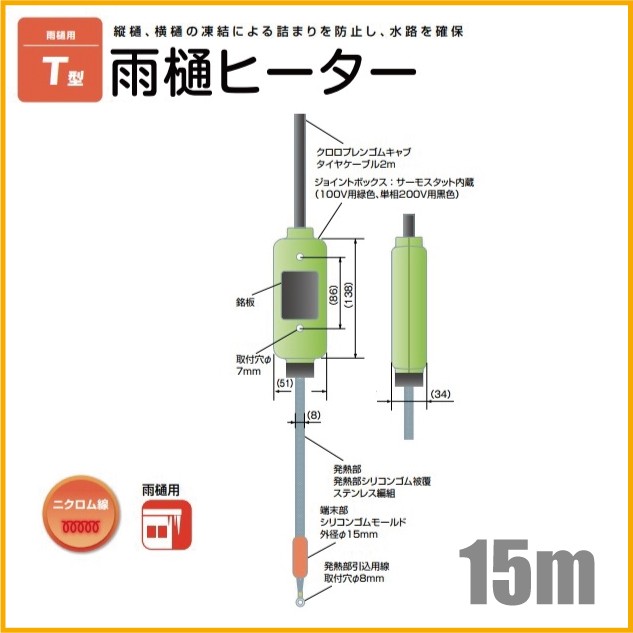 雨樋用

T型

縦樋、横樋の凍結による詰まりを防止し、水路を確保

雨樋ヒーター

クロロプレンゴムキャブ
タイヤケーブル2m

ジョイントボックス：サーモスタット内蔵
(100V用緑色、単相200V用黒色)

銘板

(86)

(138)

取付穴φ
7mm

(51)

(34)

(8)

発熱部
発熱部シリコンゴム被覆
ステンレス編組

端末部
シリコンゴムモールド
外径φ15mm

発熱部引込用線
取付穴φ8mm

ニクロム線

雨樋用

15m