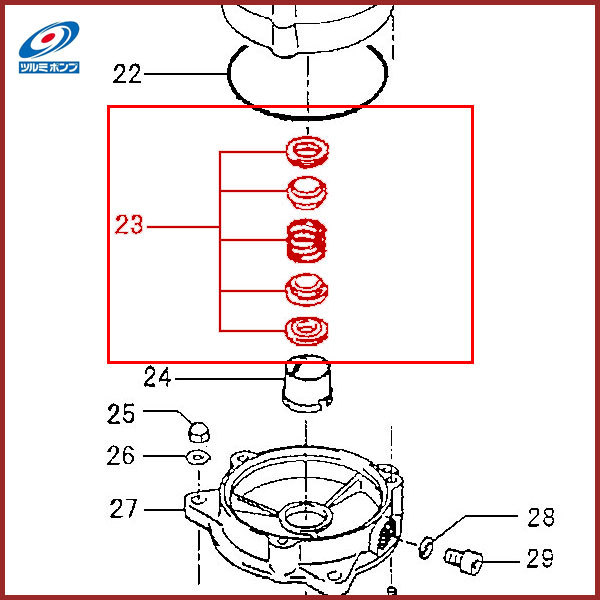 ツルミポンプ

22

23

24

25

26

27

28

29