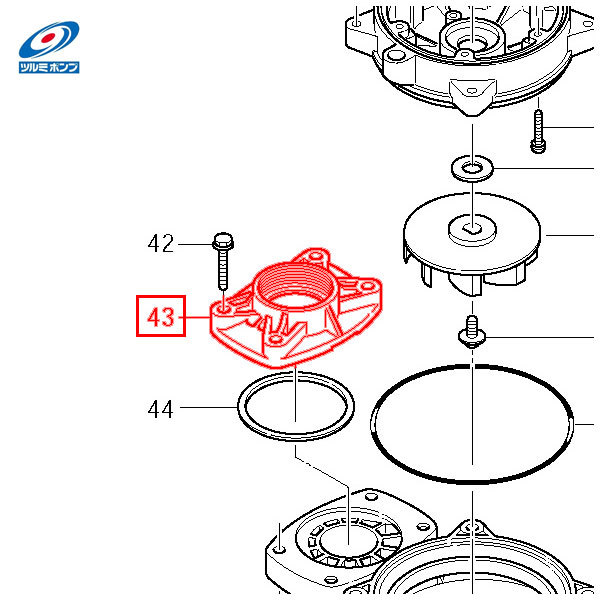 ツルミポンプ

42

43

44