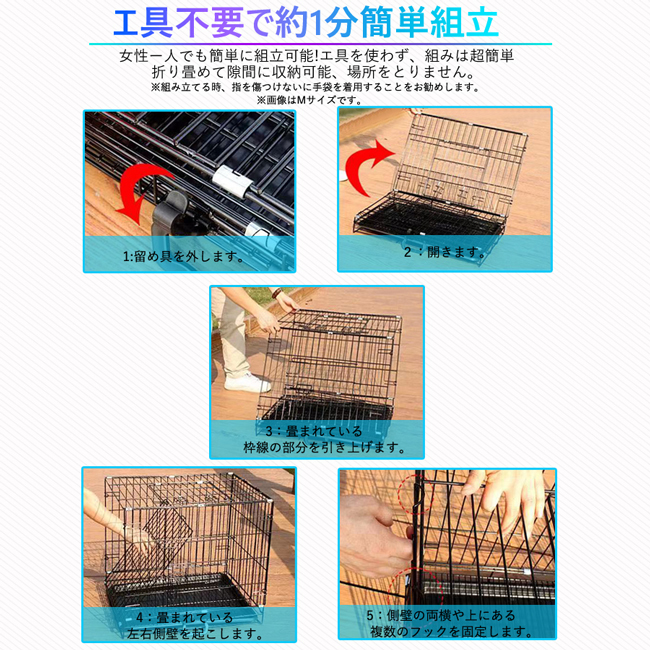 工具不要で約1分簡単組立

女性一人でも簡単に組立可能!工具を使わず、組みは超簡単
折り畳めて隙間に収納可能、場所をとりません。
※組み立てる時、指を傷つけないに手袋を着用することをお勧めします。
※画像はMサイズです。

1:留め具を外します。

2：開きます。

3：畳まれている
枠線の部分を引き上げます。

4：畳まれている
左右側壁を起こします。

5：側壁の両横や上にある
複数のフックを固定します。