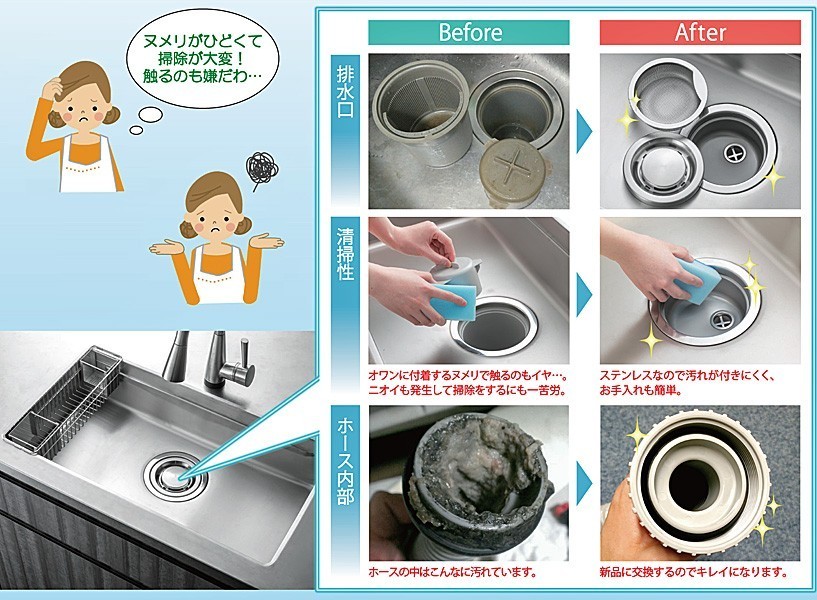 ヌメリがひどくて
掃除が大変！
触るのも嫌だわ…

Before

After

排水口

清掃性

オワンに付着するヌメリで触るのもイヤ…。
ニオイも発生して掃除をするにも一苦労。

ステンレスなので汚れが付きにくく、
お手入れも簡単。

ホース内部

ホースの中はこんなに汚れています。

新品に交換するのでキレイになります。