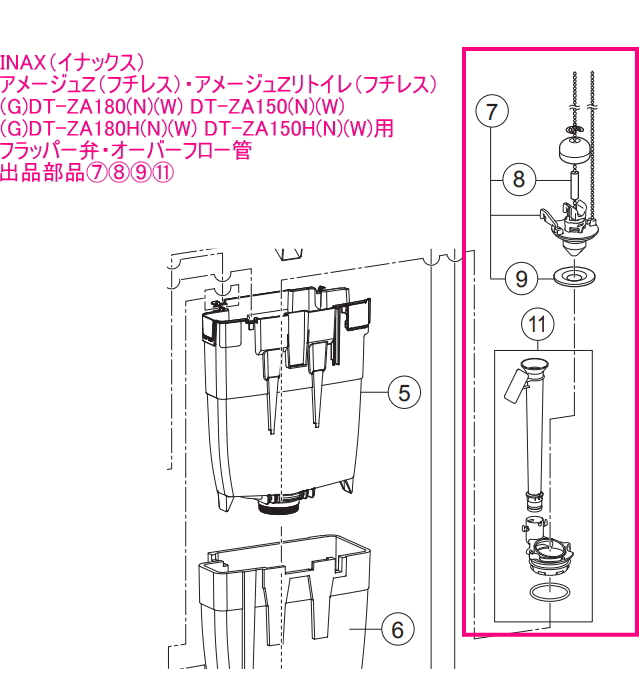 INAX(イナックス)
アメージュZ(フチレス)・アメージュZリトイレ(フチレス)
(G)DT-ZA180(N)(W) DT-ZA150(N)(W)
(G)DT-ZA180H(N)(W) DT-ZA150H(N)(W)用
フラッパー弁・オーバーフロー管
出品部品⑦⑧⑨⑪

7
8
9
11
5
6