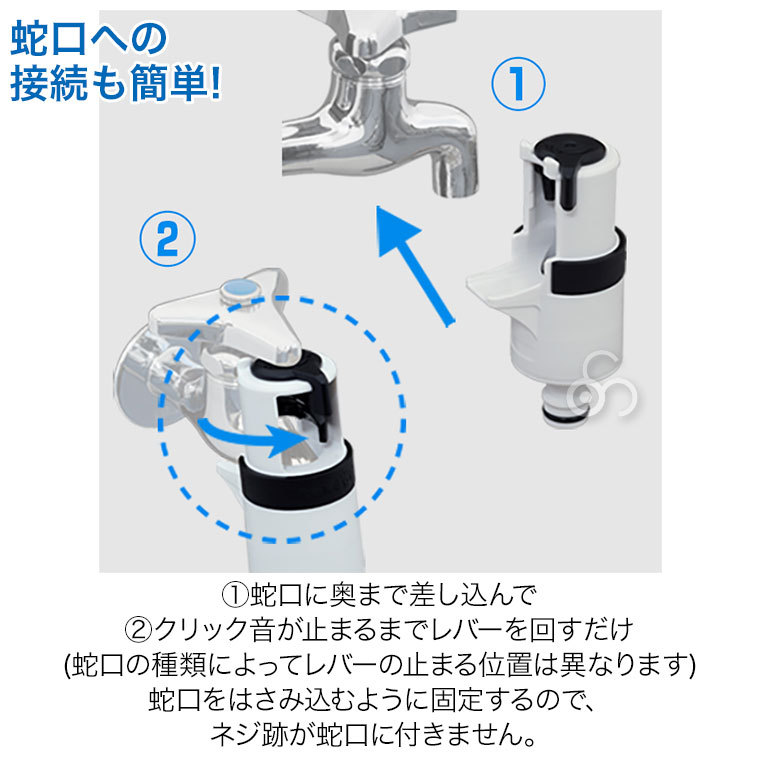 蛇口への
接続も簡単!

①

②

①蛇口に奥まで差し込んで
②クリック音が止まるまでレバーを回すだけ
(蛇口の種類によってレバーの止まる位置は異なります)
蛇口をはさみ込むように固定するので、
ネジ跡が蛇口に付きません。