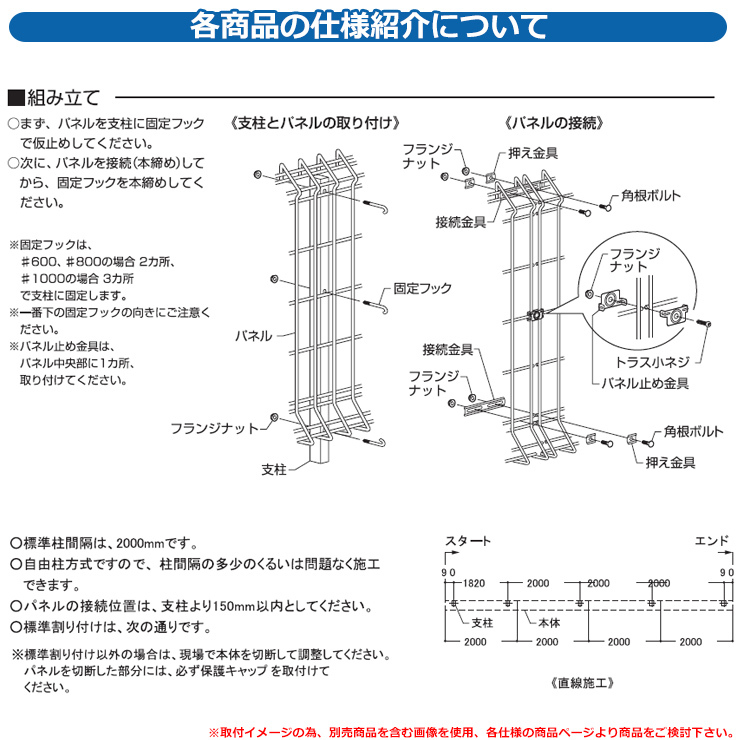 各商品の仕様紹介について

■組み立て

○まず、パネルを支柱に固定フックで仮止めしてください。
○次に、パネルを接続(本締め)してから、固定フックを本締めしてください。

※固定フックは、
＃600、＃800の場合 2カ所、
＃1000の場合 3カ所
で支柱に固定します。
※一番下の固定フックの向きにご注意ください。
※パネル止め金具は、
パネル中央部に1カ所、
取り付けてください。

《支柱とパネルの取り付け》

固定フック
パネル
フランジナット
支柱

《パネルの接続》

フランジナット
押え金具
角根ボルト
接続金具
フランジナット
トラス小ネジ
パネル止め金具
接続金具
フランジナット
角根ボルト
押え金具

○標準柱間隔は、2000mmです。
○自由柱方式ですので、柱間隔の多少のくるいは問題なく施工できます。
○パネルの接続位置は、支柱より150mm以内としてください。
○標準割り付けは、次の通りです。

※標準割り付け以外の場合は、現場で本体を切断して調整してください。
パネルを切断した部分には、必ず保護キャップ を取付けてください。

スタート
エンド
90
1820
2000
2000
2000
90
支柱
本体
2000
2000
2000
2000

《直線施工》

※取付イメージの為、別売商品を含む画像を使用、各仕様の商品ページより商品をご検討下さい。