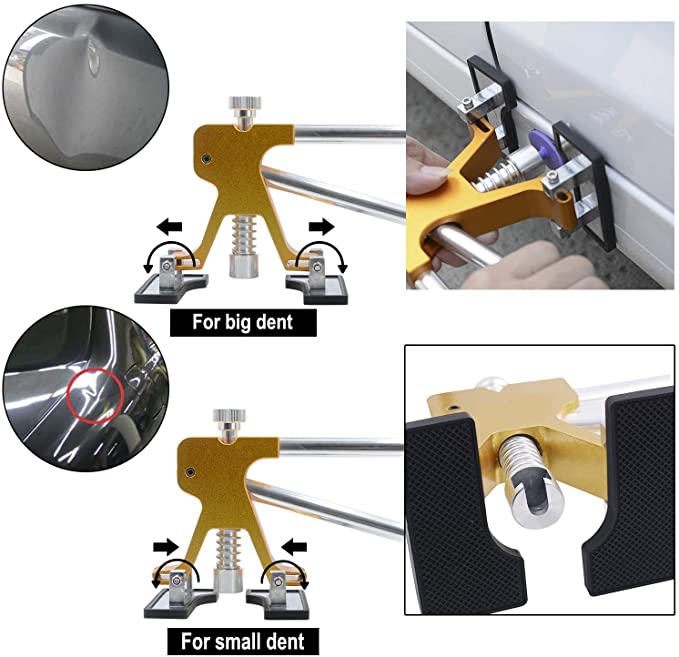 For big dent

For small dent