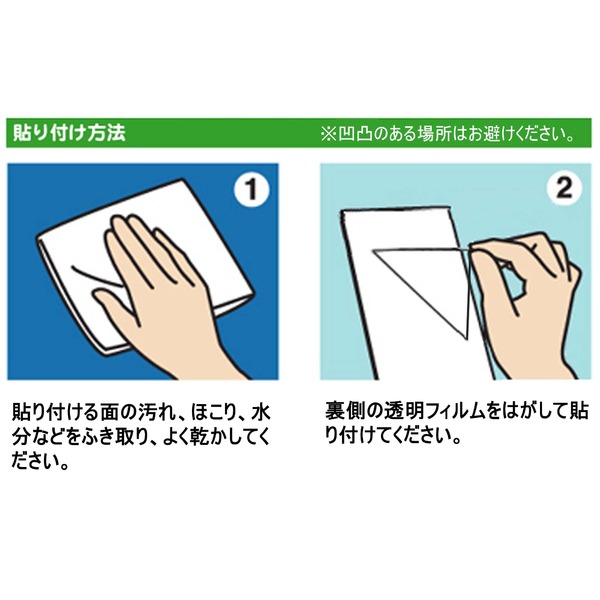 貼り付け方法

※凹凸のある場所はお避けください。

1

貼り付ける面の汚れ、ほこり、水分などをふき取り、よく乾かしてください。

2

裏側の透明フィルムをはがして貼り付けてください。