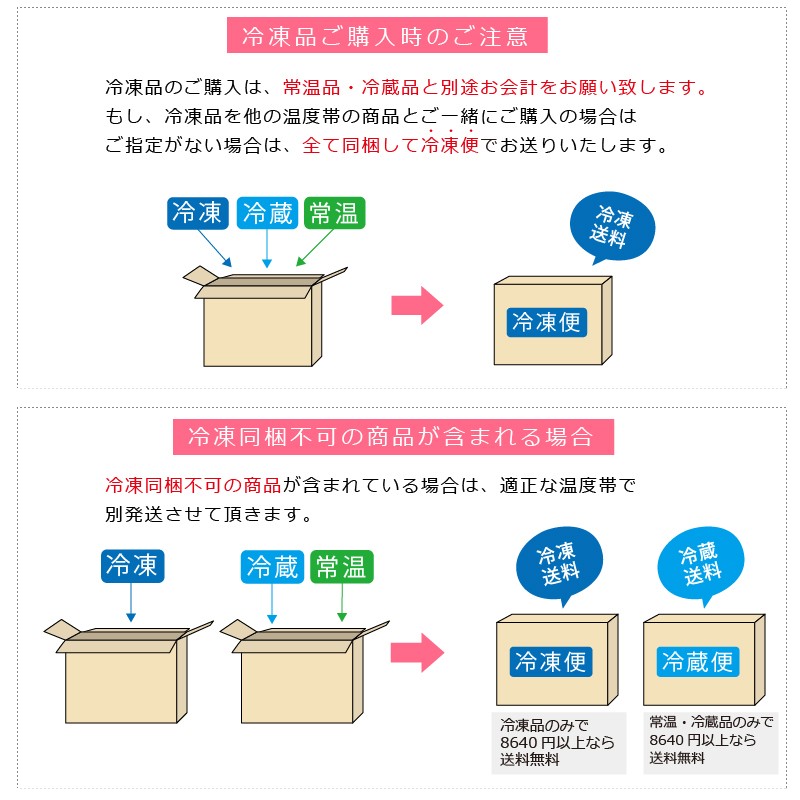 冷凍品ご購入時のご注意

冷凍品のご購入は、常温品・冷蔵品と別途お会計をお願い致します。
もし、冷凍品を他の温度帯の商品とご一緒にご購入の場合は
ご指定がない場合は、全て同梱して冷凍便でお送りいたします。

冷凍 冷蔵 常温

冷凍送料

冷凍便

冷凍同梱不可の商品が含まれる場合

冷凍同梱不可の商品が含まれている場合は、適正な温度帯で
別発送させて頂きます。

冷凍

冷蔵 常温

冷凍送料

冷蔵送料

冷凍便

冷蔵便

冷凍品のみで
8640 円以上なら
送料無料

常温・冷蔵品のみで
8640 円以上なら
送料無料