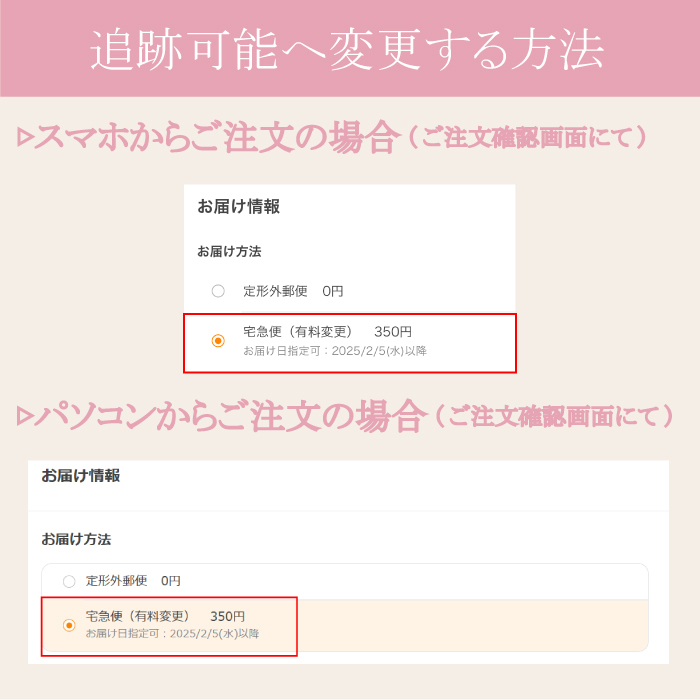 追跡可能へ変更する方法

▷スマホからご注文の場合（ご注文確認画面にて）

お届け情報

お届け方法

定形外郵便　0円

宅急便（有料変更）　350円
お届け日指定可：2025/2/5(水)以降

▷パソコンからご注文の場合（ご注文確認画面にて）

お届け情報

お届け方法

定形外郵便　0円

宅急便（有料変更）　350円
お届け日指定可：2025/2/5(水)以降