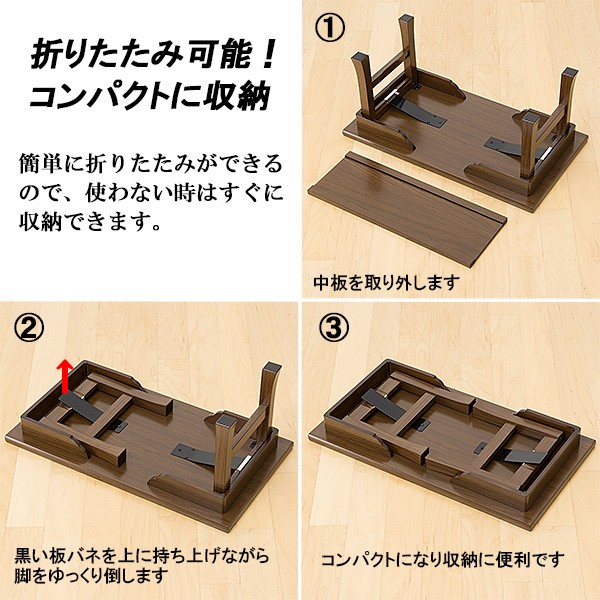 折りたたみ可能！
コンパクトに収納

簡単に折りたたみができるので、使わない時はすぐに収納できます。

①

中板を取り外します

②

黒い板バネを上に持ち上げながら脚をゆっくり倒します

③

コンパクトになり収納に便利です